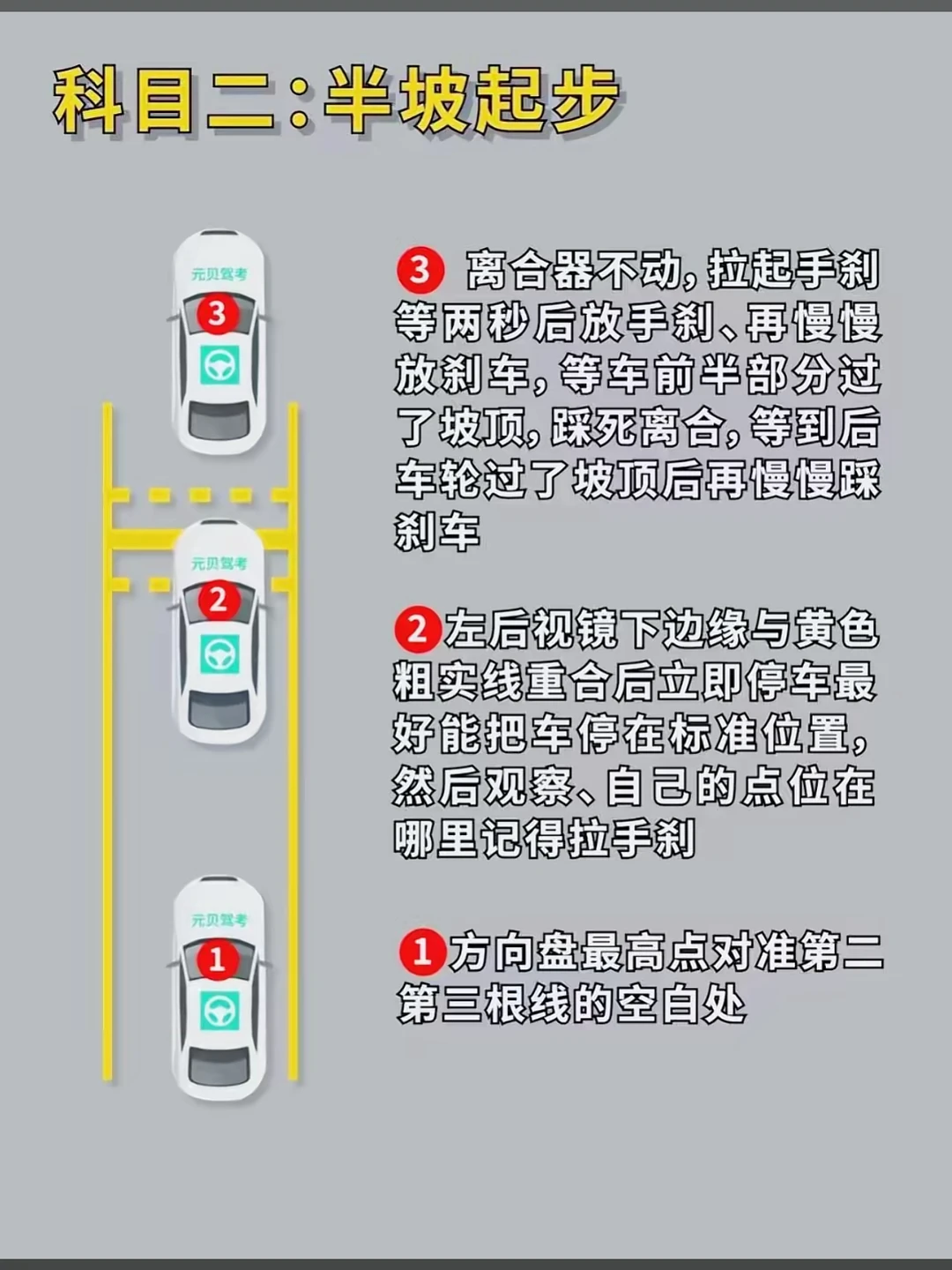 科目二:半坡起步

元贝驾考
3

元贝驾考
2

元贝驾考
1

3 离合器不动，拉起手刹等两秒后放手刹、再慢慢放刹车，等车前半部分过了坡顶，踩死离合，等到后车轮过了坡顶后再慢慢踩刹车

2 左后视镜下边缘与黄色粗实线重合后立即停车最好能把车停在标准位置，然后观察、自己的点位在哪里记得拉手刹

1 方向盘最高点对准第二第三根线的空白处