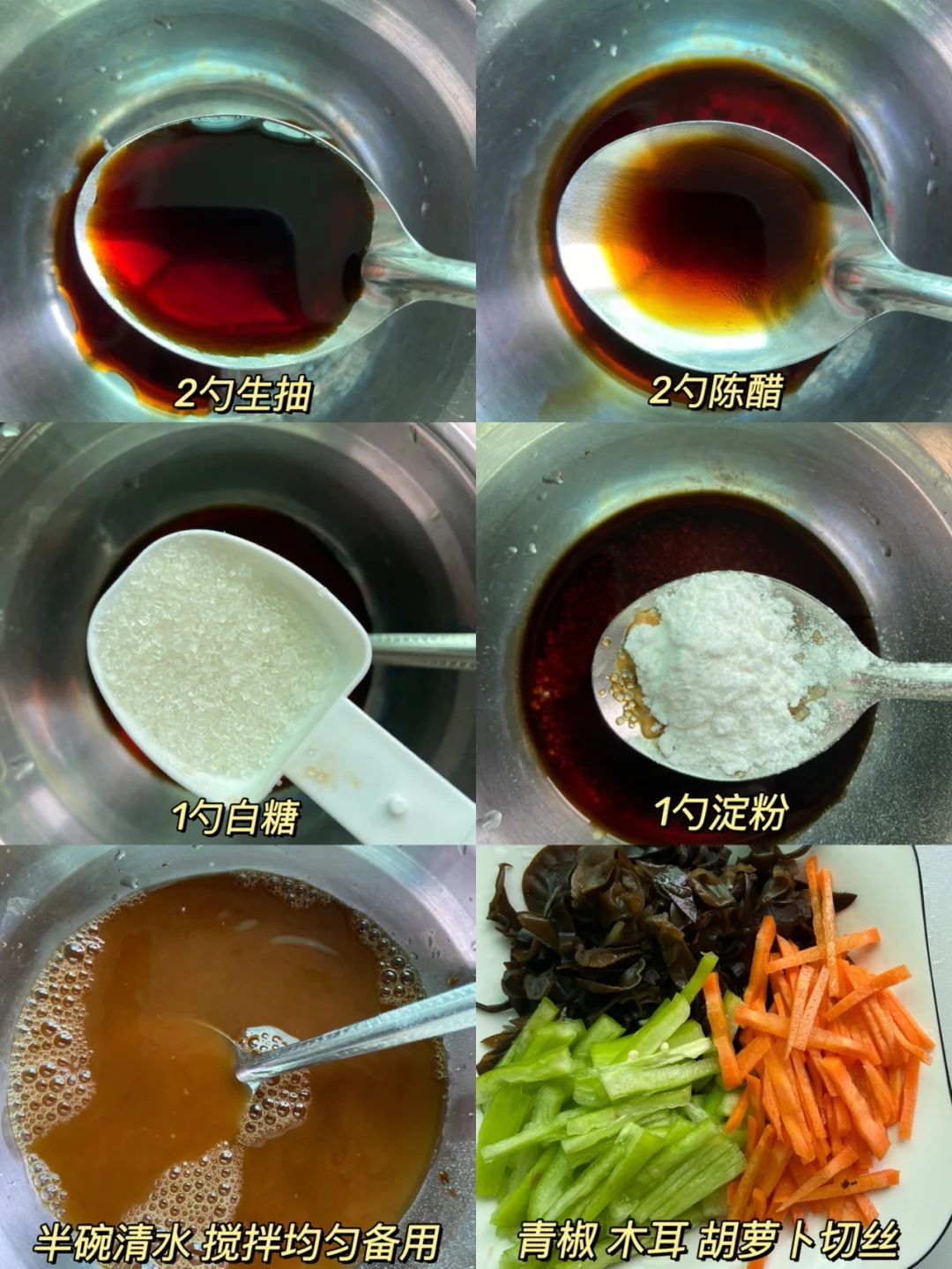 2勺生抽

2勺陈醋

1勺白糖

1勺淀粉

半碗清水 搅拌均匀备用

青椒 木耳 胡萝卜切丝