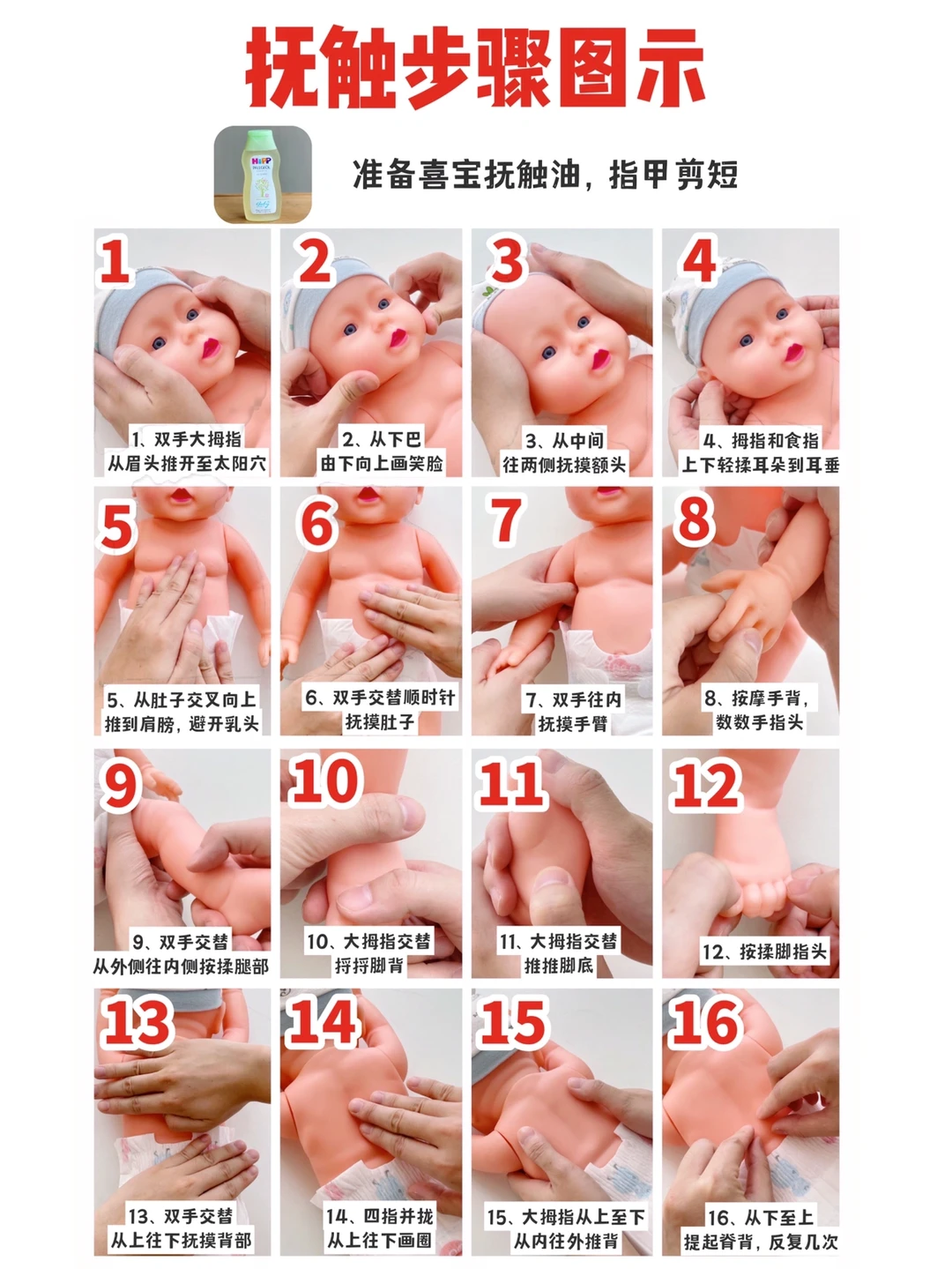 抚触步骤图示

HiPP

准备喜宝抚触油，指甲剪短

1
1、双手大拇指
从眉头推开至太阳穴

2
2、从下巴
由下向上画笑脸

3
3、从中间
往两侧抚摸额头

4
4、拇指和食指
上下轻揉耳朵到耳垂

5
5、从肚子交叉向上
推到肩膀，避开乳头

6
6、双手交替顺时针
抚摸肚子

7
7、双手往内
抚摸手臂

8
8、按摩手背，
数数手指头

9
9、双手交替
从外侧往内侧按揉腿部

10
10、大拇指交替
捋捋脚背

11
11、大拇指交替
推推脚底

12
12、按揉脚指头

13
13、双手交替
从上往下抚摸背部

14
14、四指并拢
从上往下画圈

15
15、大拇指从上至下
从内往外推背

16
16、从下至上
提起脊背，反复几次