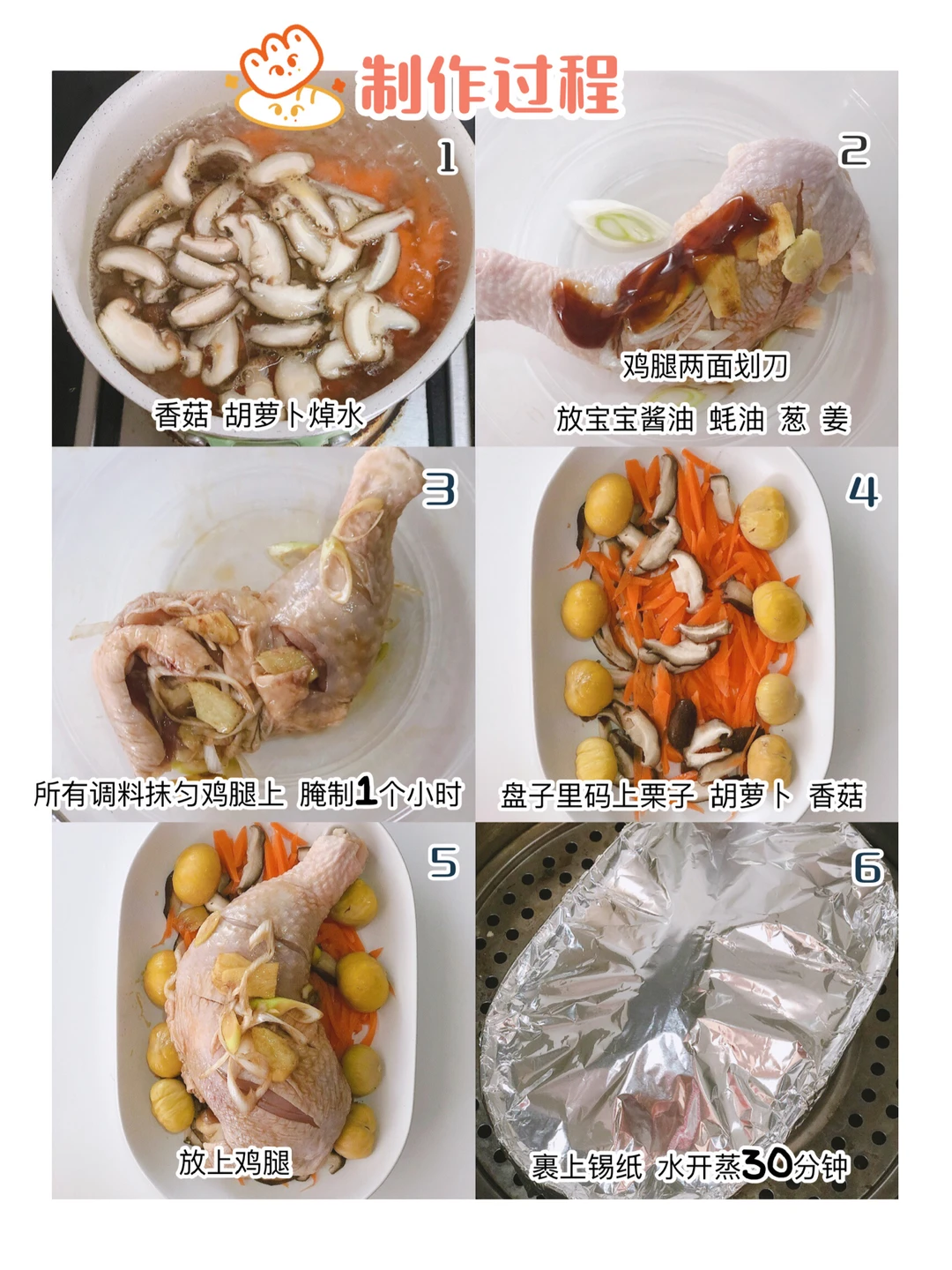 制作过程

1
香菇 胡萝卜焯水

2
鸡腿两面划刀
放宝宝酱油 蚝油 葱 姜

3
所有调料抹匀鸡腿上 腌制1个小时

4
盘子里码上栗子 胡萝卜 香菇

5
放上鸡腿

6
裹上锡纸 水开蒸30分钟