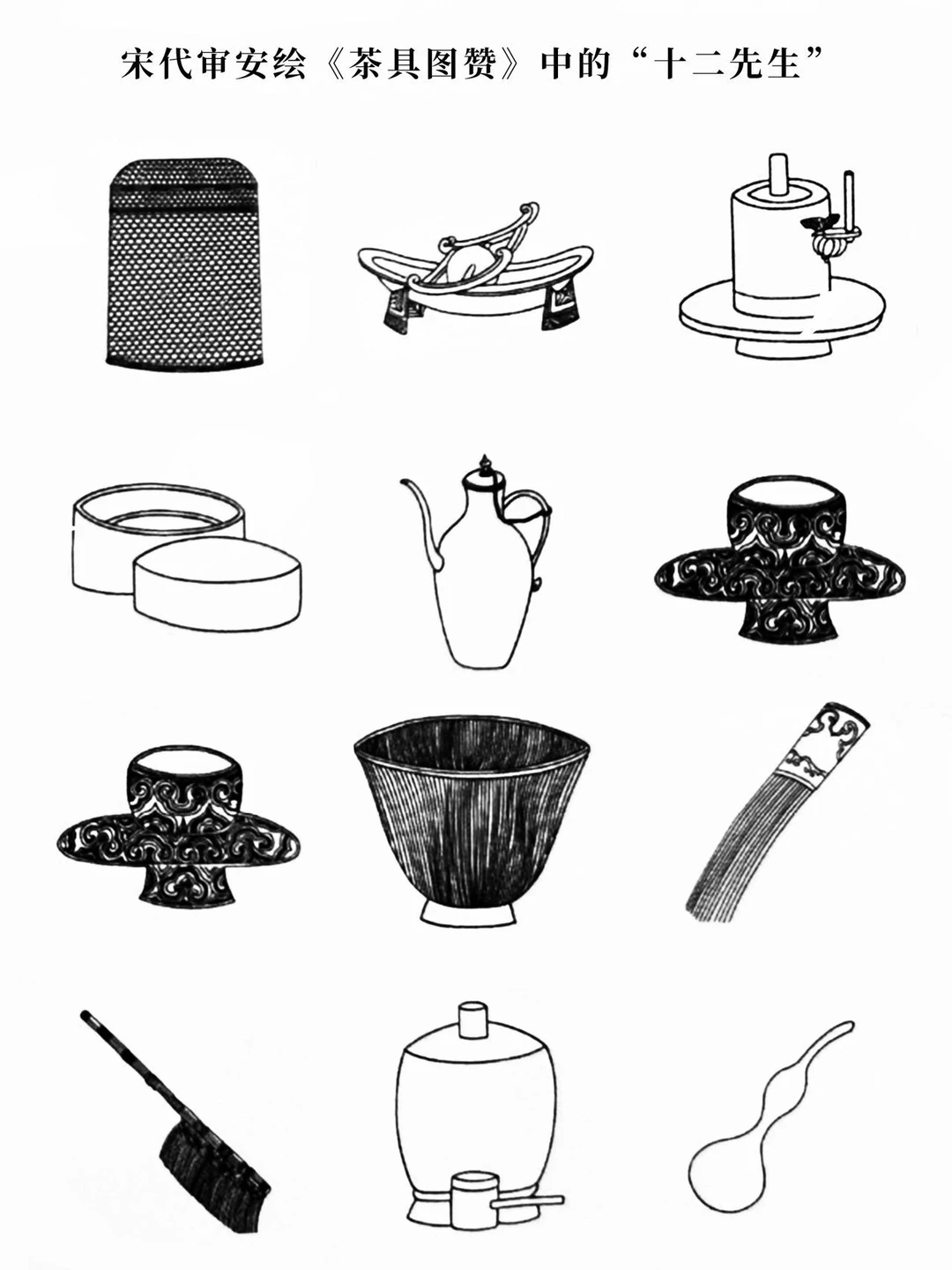 宋代审安绘《茶具图赞》中的“十二先生”