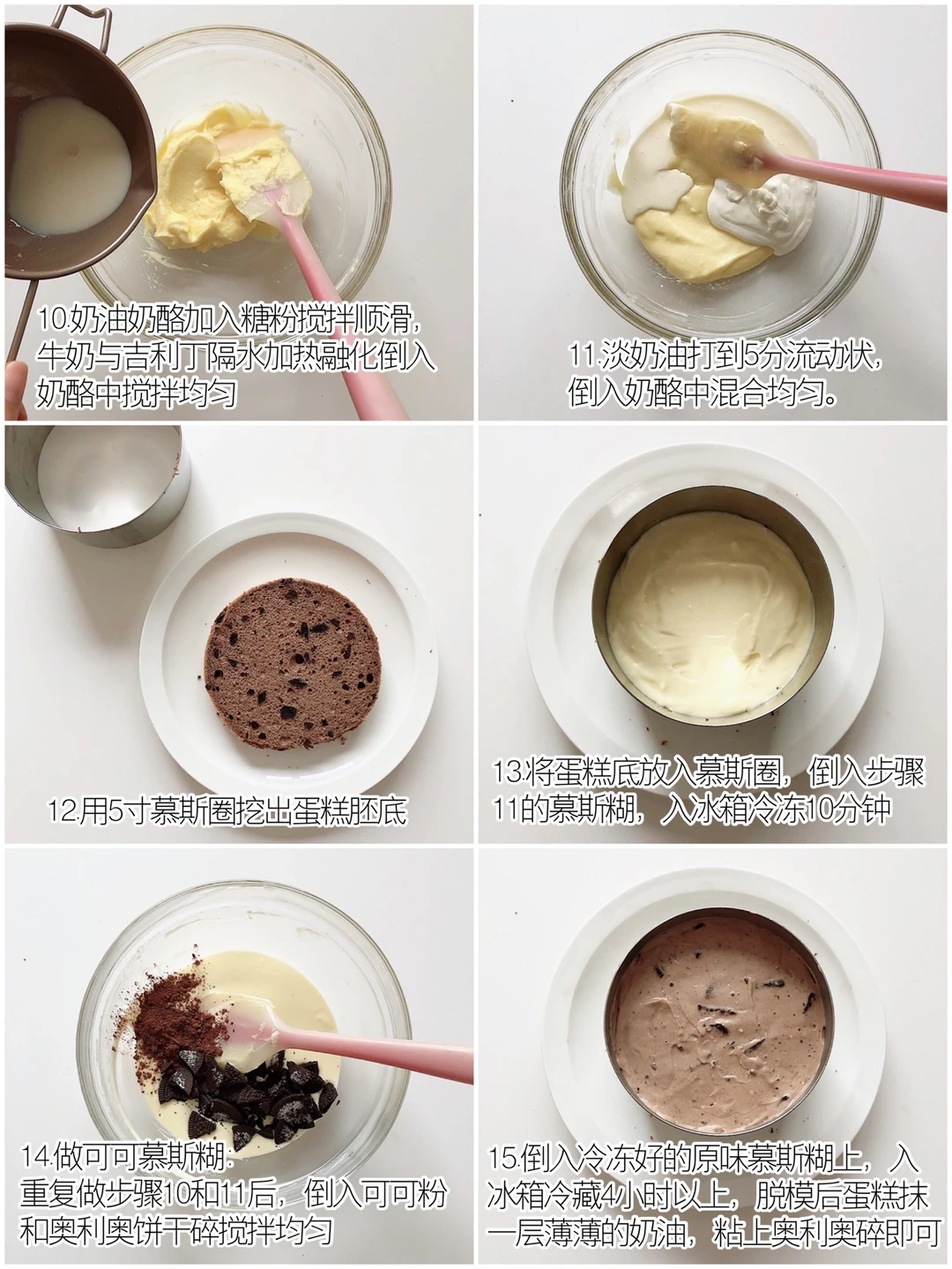 10.奶油奶酪加入糖粉搅拌顺滑，牛奶与吉利丁隔水加热融化倒入奶酪中搅拌均匀

11.淡奶油打到5分流动状，倒入奶酪中混合均匀。

12.用5寸慕斯圈挖出蛋糕胚底

13.将蛋糕底放入慕斯圈，倒入步骤11的慕斯糊，入冰箱冷冻10分钟

14.做可可慕斯糊：
重复做步骤10和11后，倒入可可粉和奥利奥饼干碎搅拌均匀

15.倒入冷冻好的原味慕斯糊上，入冰箱冷藏4小时以上，脱模后蛋糕抹一层薄薄的奶油，粘上奥利奥碎即可