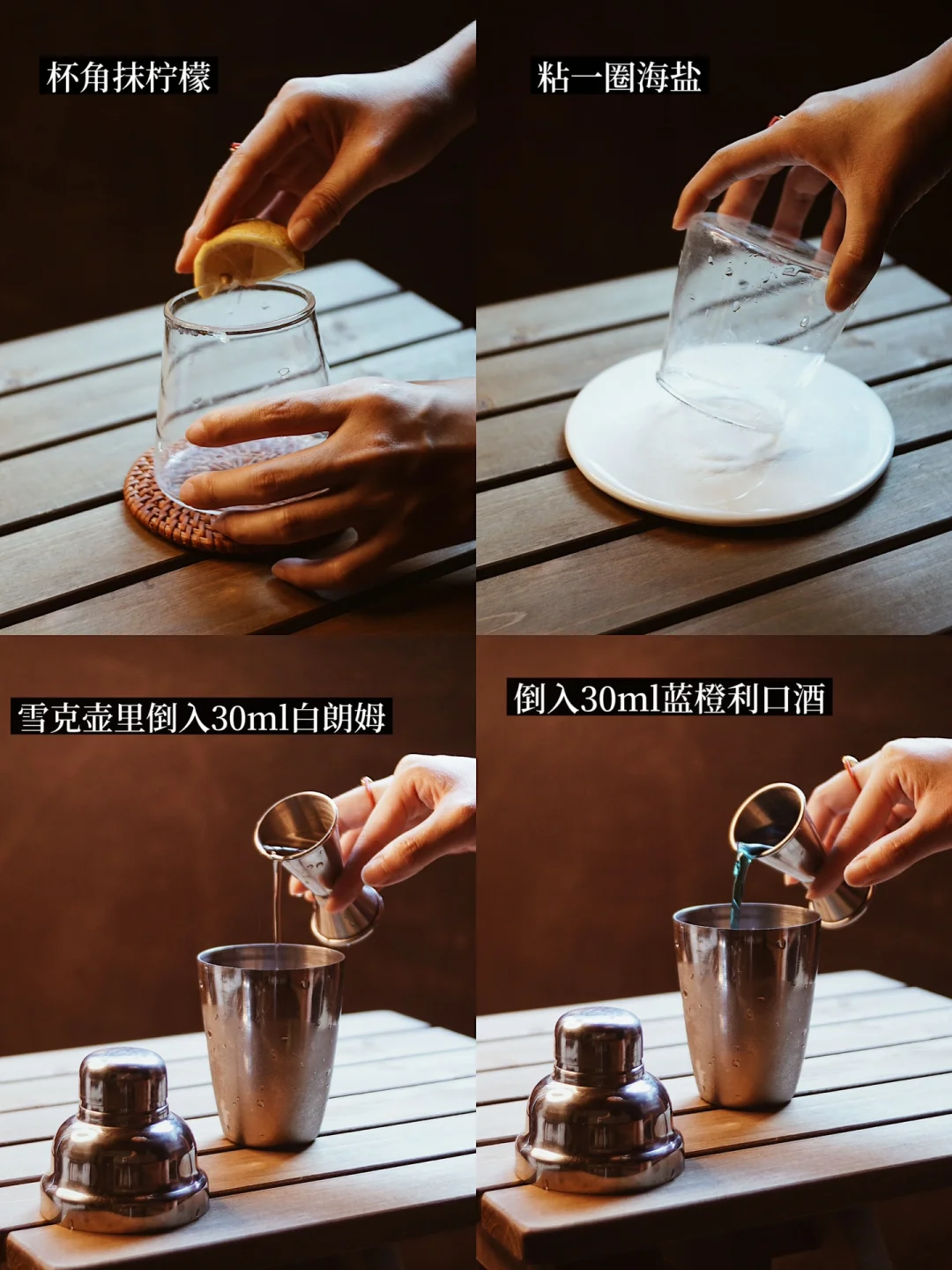 杯角抹柠檬

粘一圈海盐

雪克壶里倒入30ml白朗姆

倒入30ml蓝橙利口酒