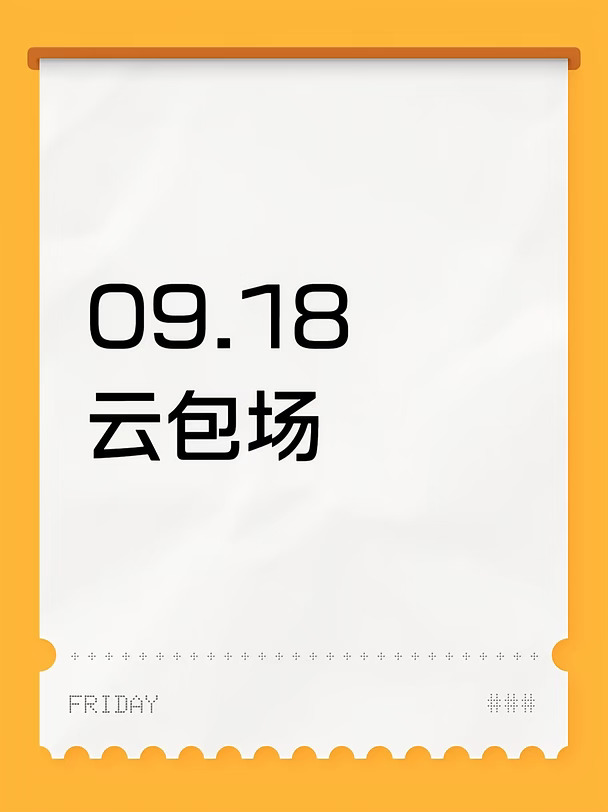 09.18
云包场

FRIDAY ###