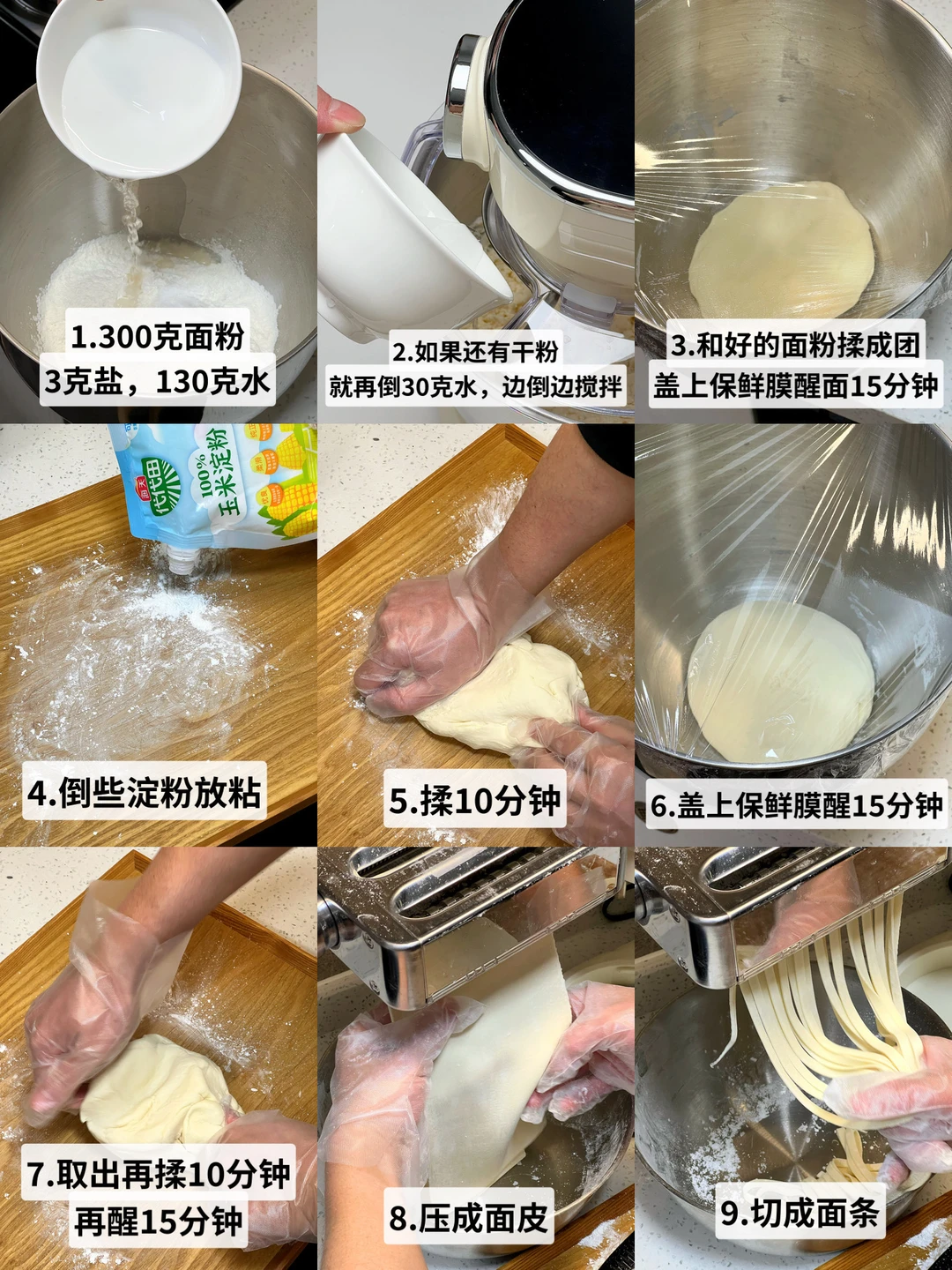 1.300克面粉
3克盐，130克水

2.如果还有干粉
就再倒30克水，边倒边搅拌

3.和好的面粉揉成团
盖上保鲜膜醒面15分钟

100%
玉米淀粉

4.倒些淀粉放粘

5.揉10分钟

6.盖上保鲜膜醒15分钟

7.取出再揉10分钟
再醒15分钟

8.压成面皮

9.切成面条