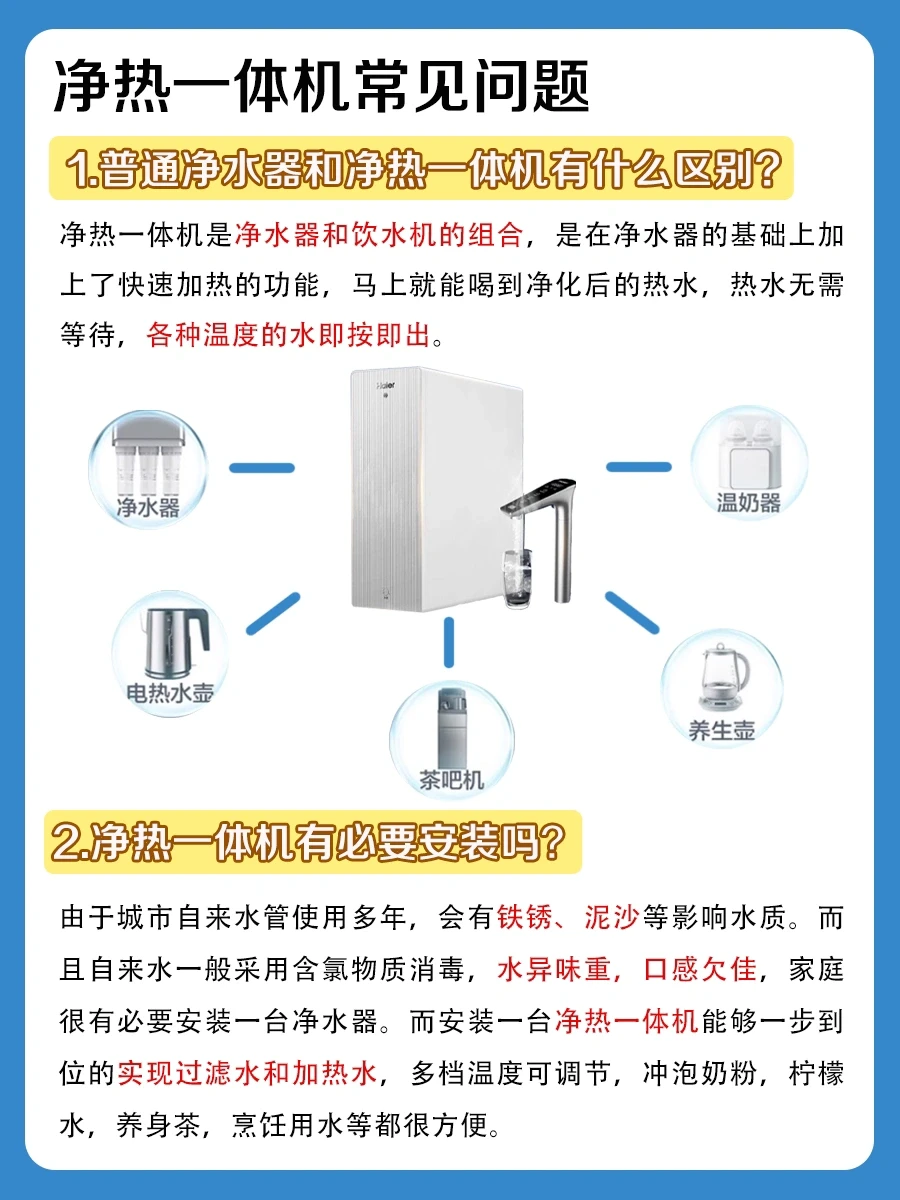 净热一体机常见问题

1.普通净水器和净热一体机有什么区别？

净热一体机是净水器和饮水机的组合，是在净水器的基础上加上了快速加热的功能，马上就能喝到净化后的热水，热水无需等待，各种温度的水即按即出。

Haier

净水器

温奶器

电热水壶

养生壶

茶吧机

2.净热一体机有必要安装吗？

由于城市自来水管使用多年，会有铁锈、泥沙等影响水质。而且自来水一般采用含氯物质消毒，水异味重，口感欠佳，家庭很有必要安装一台净水器。而安装一台净热一体机能够一步到位的实现过滤水和加热水，多档温度可调节，冲泡奶粉，柠檬水，养身茶，烹饪用水等都很方便。