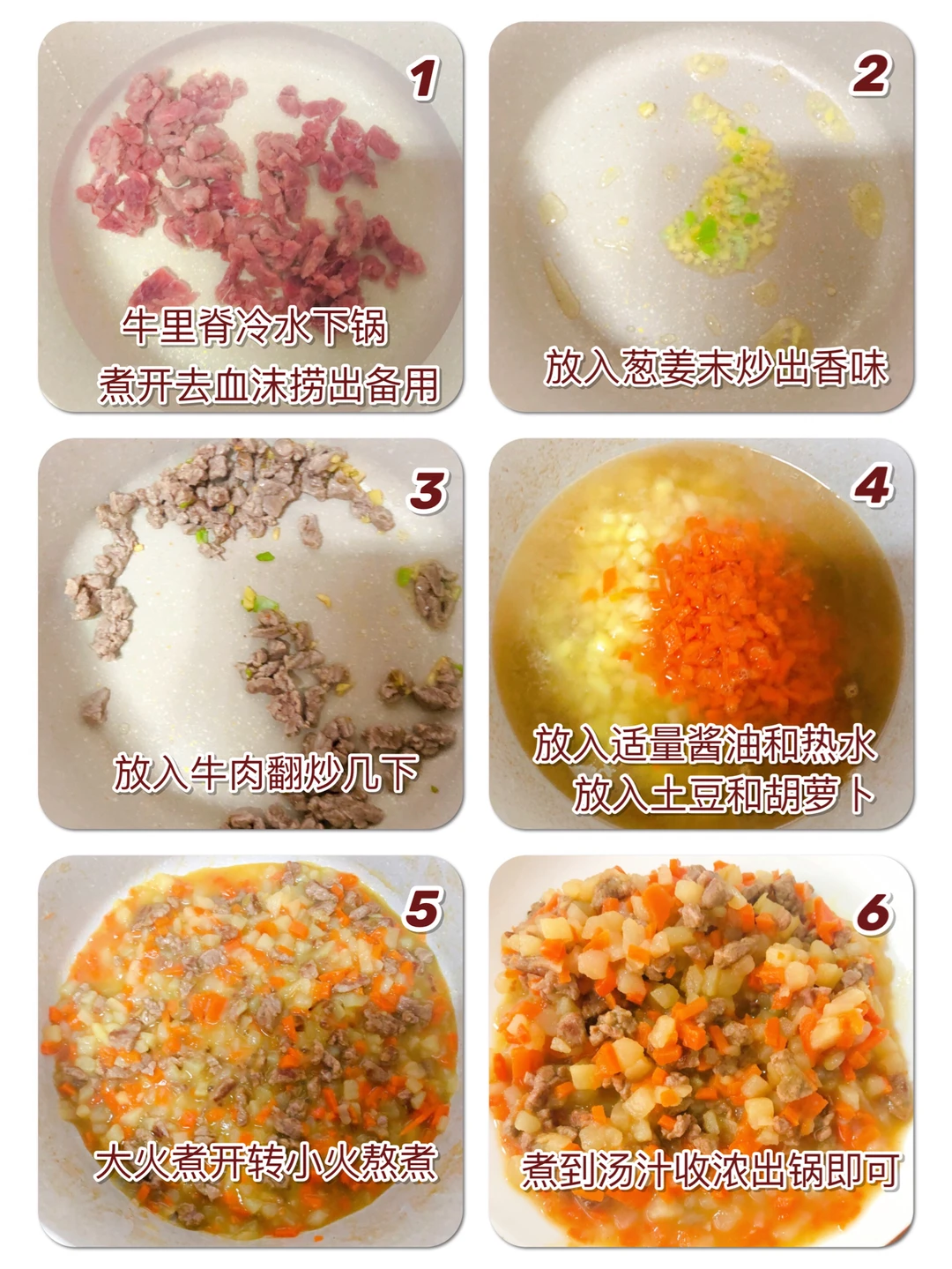 1
牛里脊冷水下锅
煮开去血沫捞出备用

2
放入葱姜末炒出香味

3
放入牛肉翻炒几下

4
放入适量酱油和热水
放入土豆和胡萝卜

5
大火煮开转小火熬煮

6
煮到汤汁收浓出锅即可