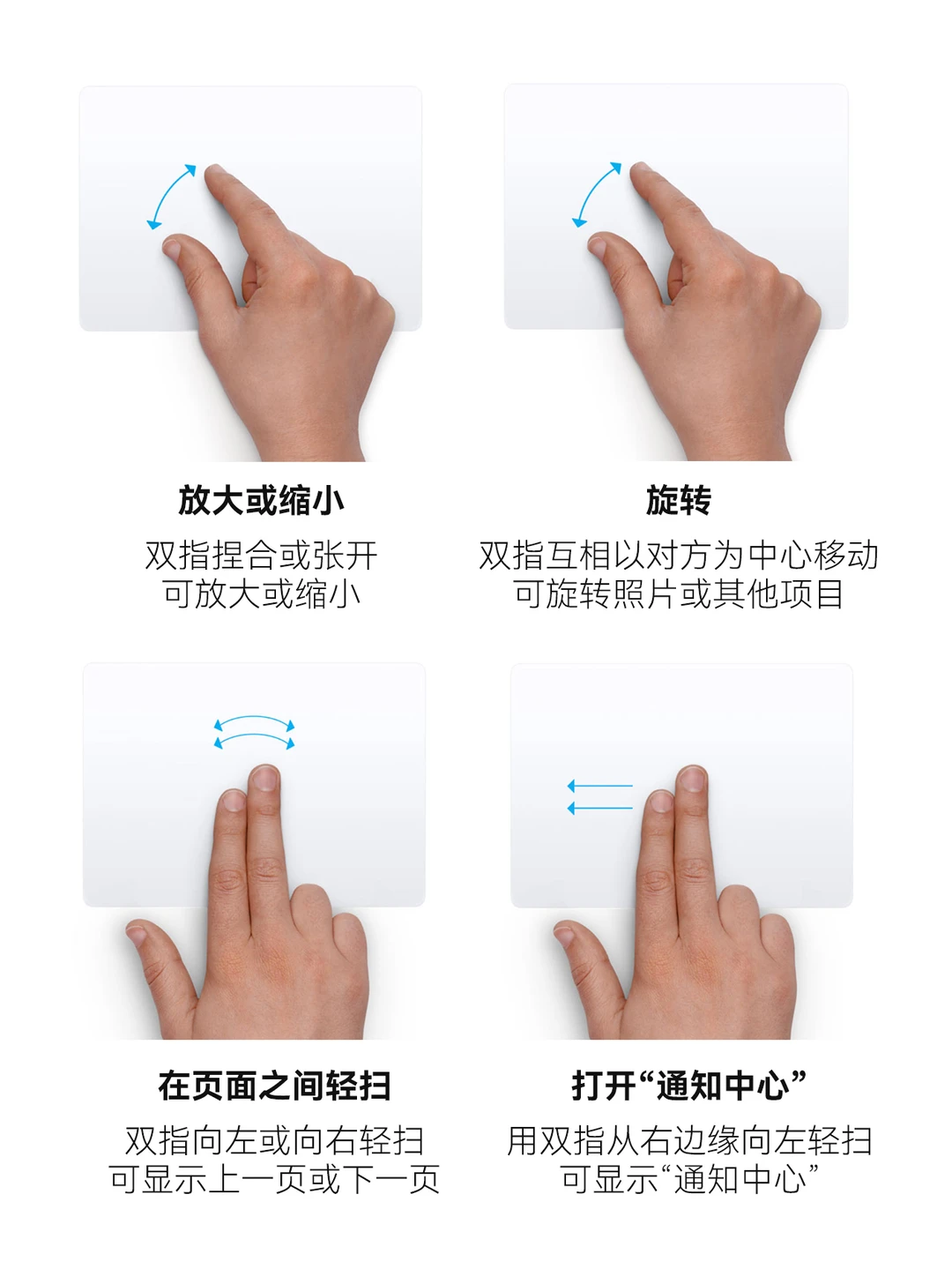 放大或缩小

双指捏合或张开
可放大或缩小

旋转

双指互相以对方为中心移动
可旋转照片或其他项目

在页面之间轻扫

双指向左或向右轻扫
可显示上一页或下一页

打开“通知中心”

用双指从右边缘向左轻扫
可显示“通知中心”