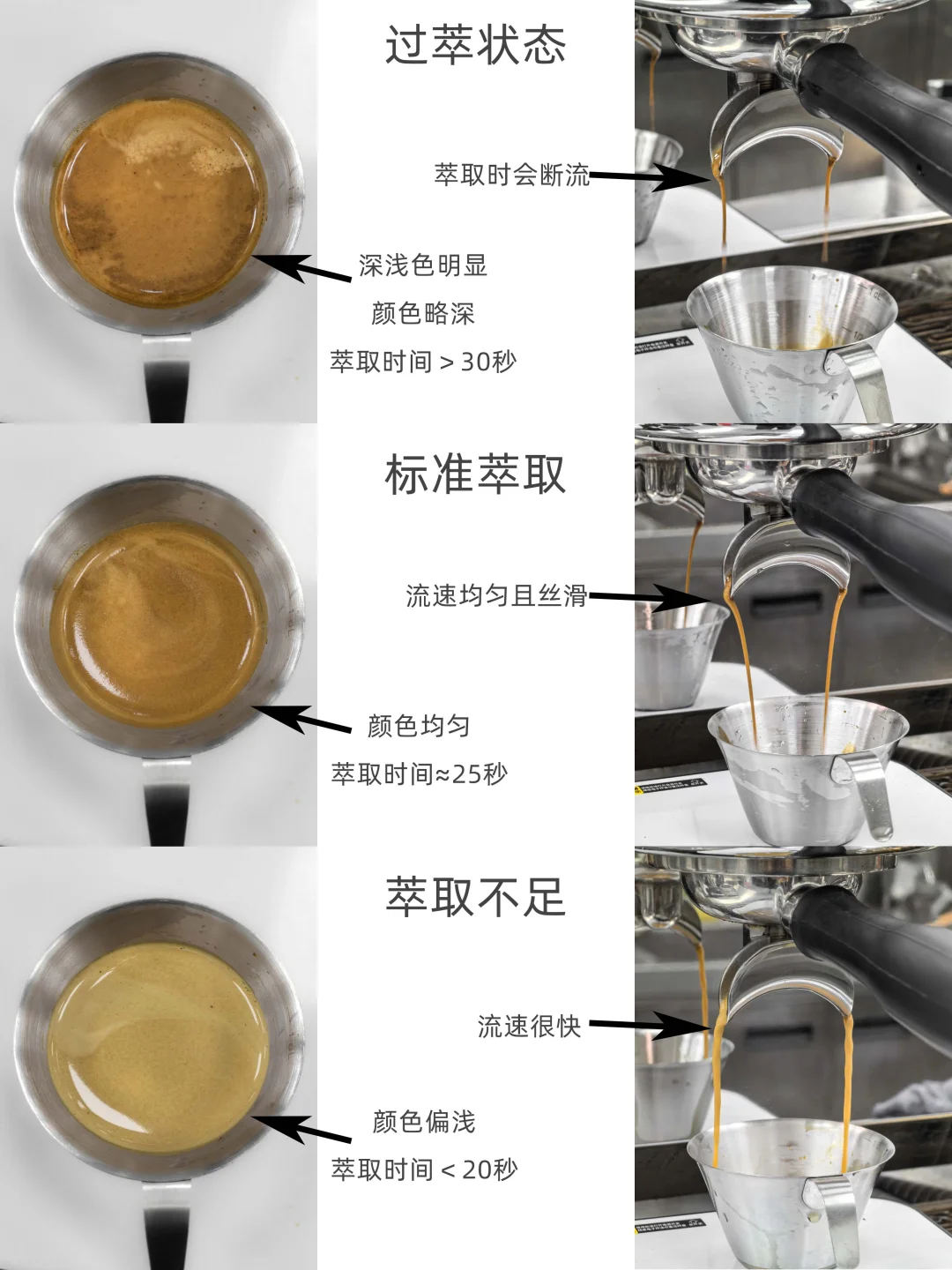 过萃状态

萃取时会断流

深浅色明显

颜色略深

萃取时间＞30秒

标准萃取

流速均匀且丝滑

颜色均匀

萃取时间≈25秒

萃取不足

流速很快

颜色偏浅

萃取时间＜20秒