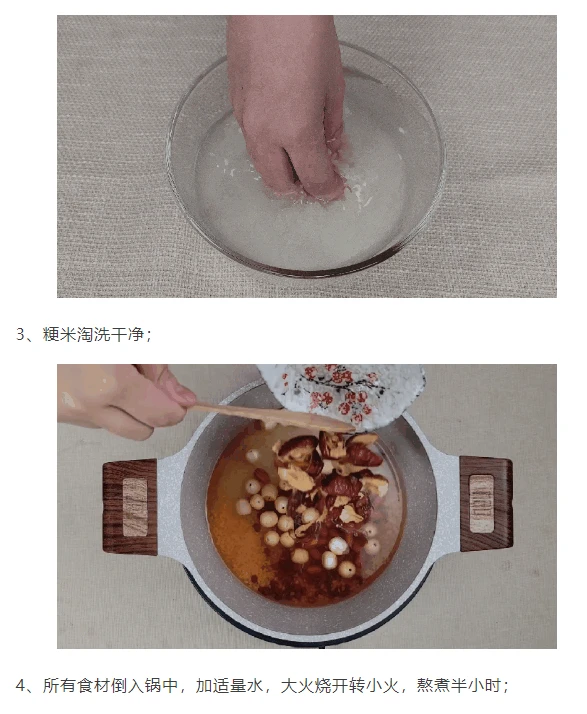 3、粳米淘洗干净；

4、所有食材倒入锅中，加适量水，大火烧开转小火，熬煮半小时；