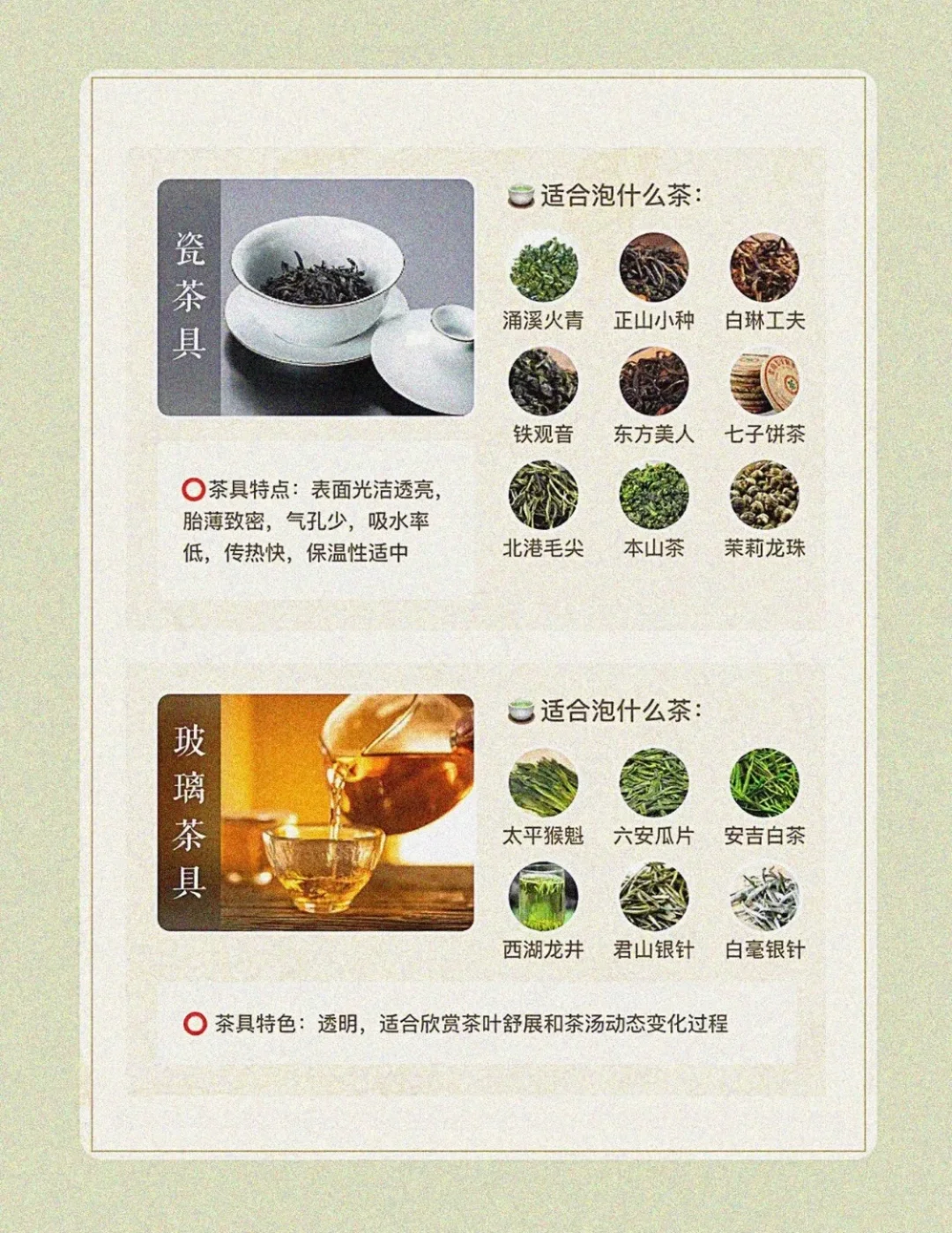 瓷茶具

适合泡什么茶:

涌溪火青　正山小种　白琳工夫

铁观音　东方美人　七子饼茶

北港毛尖　本山茶　茉莉龙珠

茶具特点：表面光洁透亮，胎薄致密，气孔少，吸水率低，传热快，保温性适中

玻璃茶具

适合泡什么茶:

太平猴魁　六安瓜片　安吉白茶

西湖龙井　君山银针　白毫银针

茶具特色：透明，适合欣赏茶叶舒展和茶汤动态变化过程