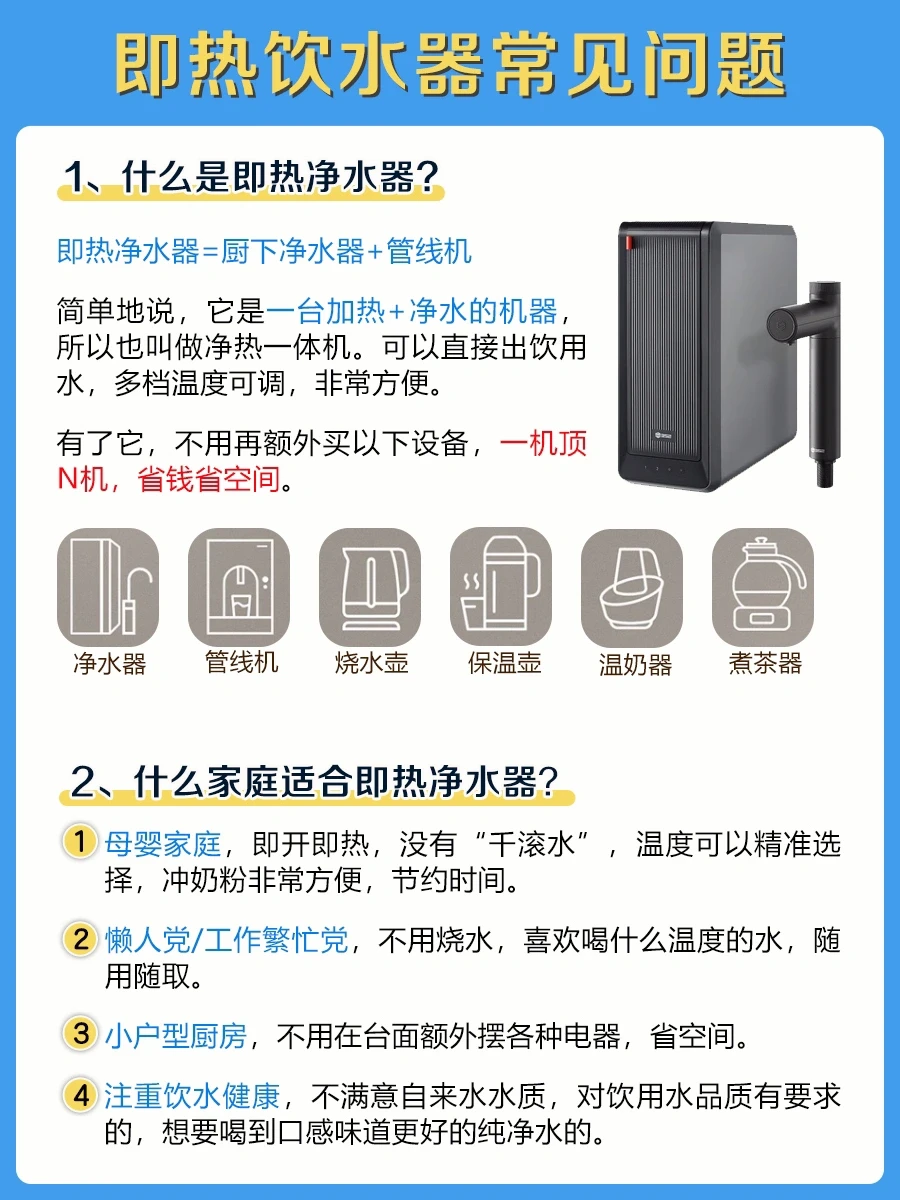 即热饮水器常见问题

1、什么是即热净水器？

即热净水器=厨下净水器+管线机

简单地说，它是一台加热+净水的机器，所以也叫做净热一体机。可以直接出饮用水，多档温度可调，非常方便。

有了它，不用再额外买以下设备，一机顶N机，省钱省空间。

净水器 管线机 烧水壶 保温壶 温奶器 煮茶器

2、什么家庭适合即热净水器？

1 母婴家庭，即开即热，没有“千滚水”，温度可以精准选择，冲奶粉非常方便，节约时间。

2 懒人党/工作繁忙党，不用烧水，喜欢喝什么温度的水，随用随取。

3 小户型厨房，不用在台面额外摆各种电器，省空间。

4 注重饮水健康，不满意自来水水质，对饮用水品质有要求的，想要喝到口感味道更好的纯净水的。