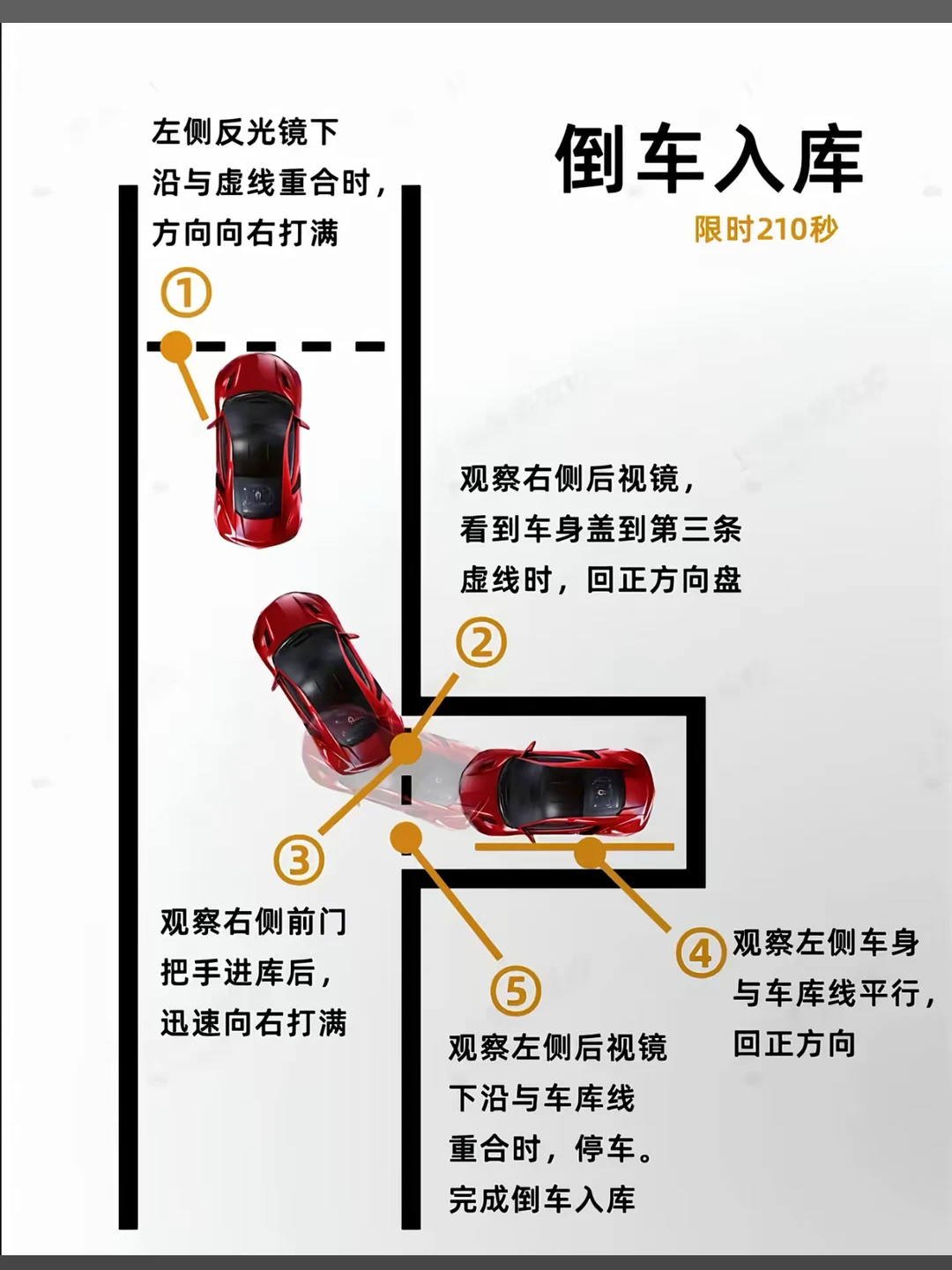 倒车入库

限时210秒

左侧反光镜下沿与虚线重合时，方向向右打满

①

观察右侧后视镜，看到车身盖到第三条虚线时，回正方向盘

②

③

观察右侧前门把手进库后，迅速向右打满

④

观察左侧车身与车库线平行，回正方向

⑤

观察左侧后视镜下沿与车库线重合时，停车。完成倒车入库