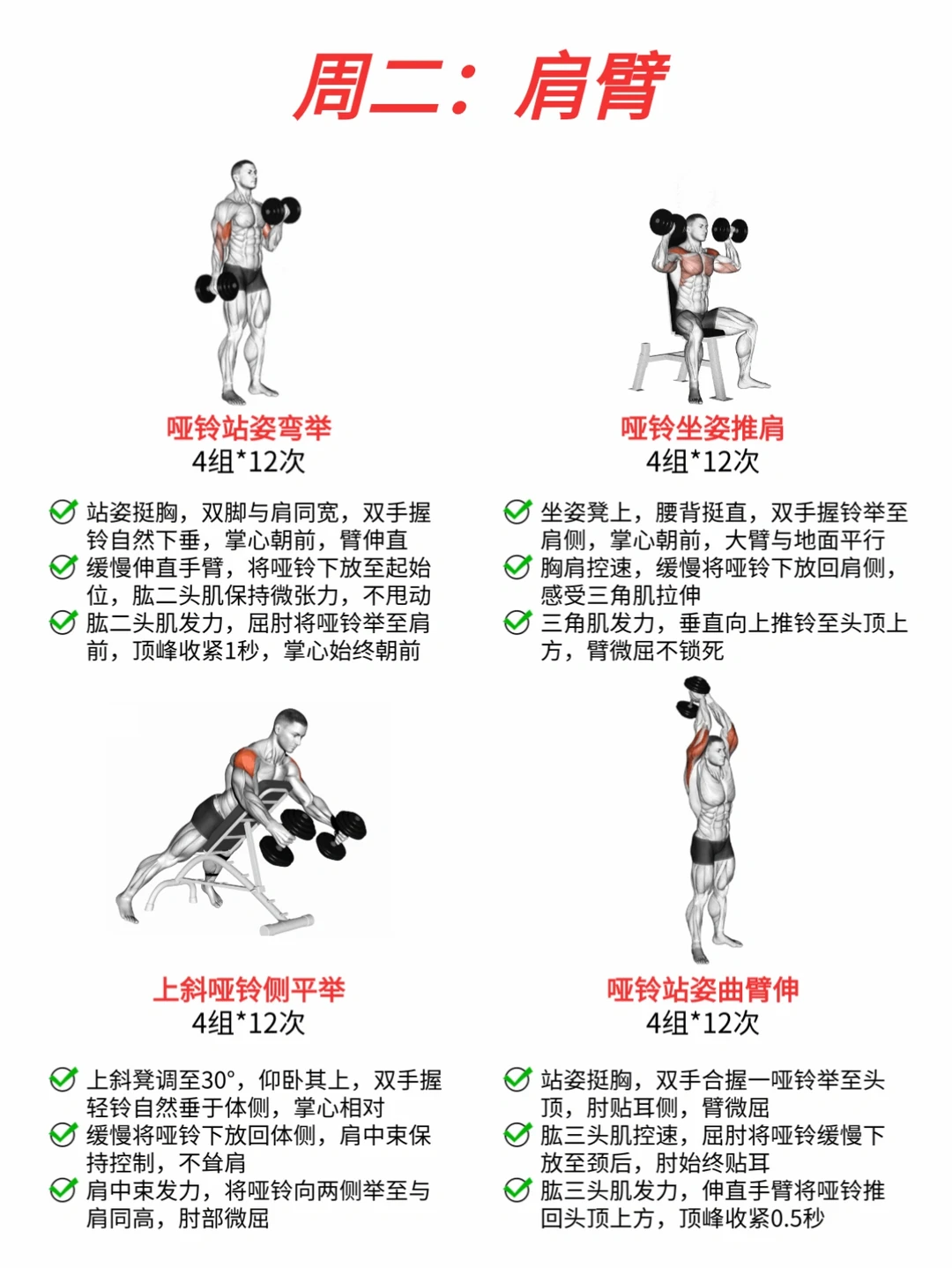 周二：肩臂

哑铃站姿弯举
4组*12次

站姿挺胸，双脚与肩同宽，双手握铃自然下垂，掌心朝前，臂伸直
缓慢伸直手臂，将哑铃下放至起始位，肱二头肌保持微张力，不甩动
肱二头肌发力，屈肘将哑铃举至肩前，顶峰收紧1秒，掌心始终朝前

哑铃坐姿推肩
4组*12次

坐姿凳上，腰背挺直，双手握铃举至肩侧，掌心朝前，大臂与地面平行
胸肩控速，缓慢将哑铃下放回肩侧，感受三角肌拉伸
三角肌发力，垂直向上推铃至头顶上方，臂微屈不锁死

上斜哑铃侧平举
4组*12次

上斜凳调至30°，仰卧其上，双手握轻铃自然垂于体侧，掌心相对
缓慢将哑铃下放回体侧，肩中束保持控制，不耸肩
肩中束发力，将哑铃向两侧举至与肩同高，肘部微屈

哑铃站姿曲臂伸
4组*12次

站姿挺胸，双手合握一哑铃举至头顶，肘贴耳侧，臂微屈
肱三头肌控速，屈肘将哑铃缓慢下放至颈后，肘始终贴耳
肱三头肌发力，伸直手臂将哑铃推回头顶上方，顶峰收紧0.5秒