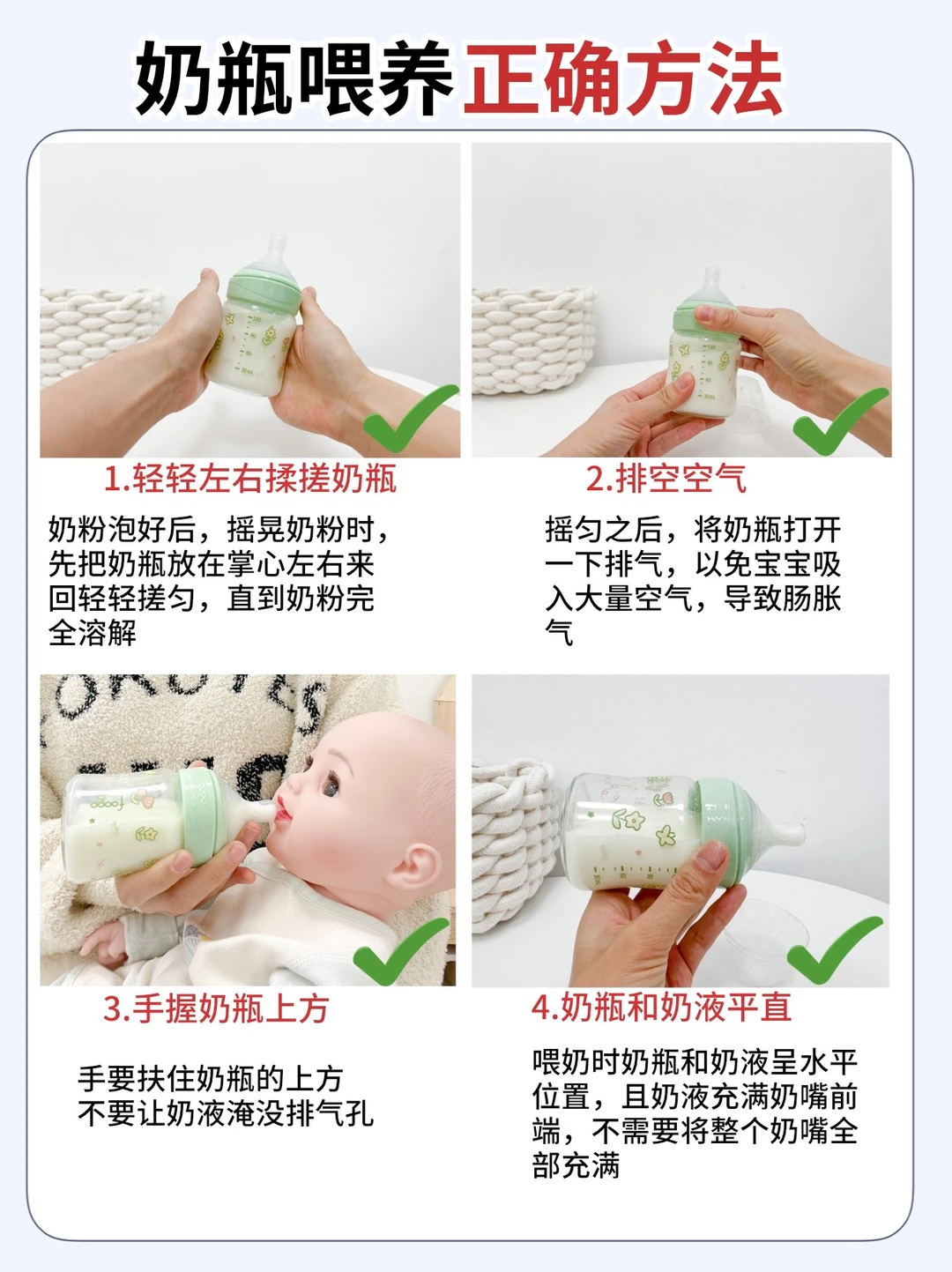 奶瓶喂养正确方法

1.轻轻左右揉搓奶瓶

奶粉泡好后，摇晃奶粉时，先把奶瓶放在掌心左右来回轻轻搓匀，直到奶粉完全溶解

2.排空空气

摇匀之后，将奶瓶打开一下排气，以免宝宝吸入大量空气，导致肠胀气

3.手握奶瓶上方

手要扶住奶瓶的上方
不要让奶液淹没排气孔

4.奶瓶和奶液平直

喂奶时奶瓶和奶液呈水平位置，且奶液充满奶嘴前端，不需要将整个奶嘴全部充满