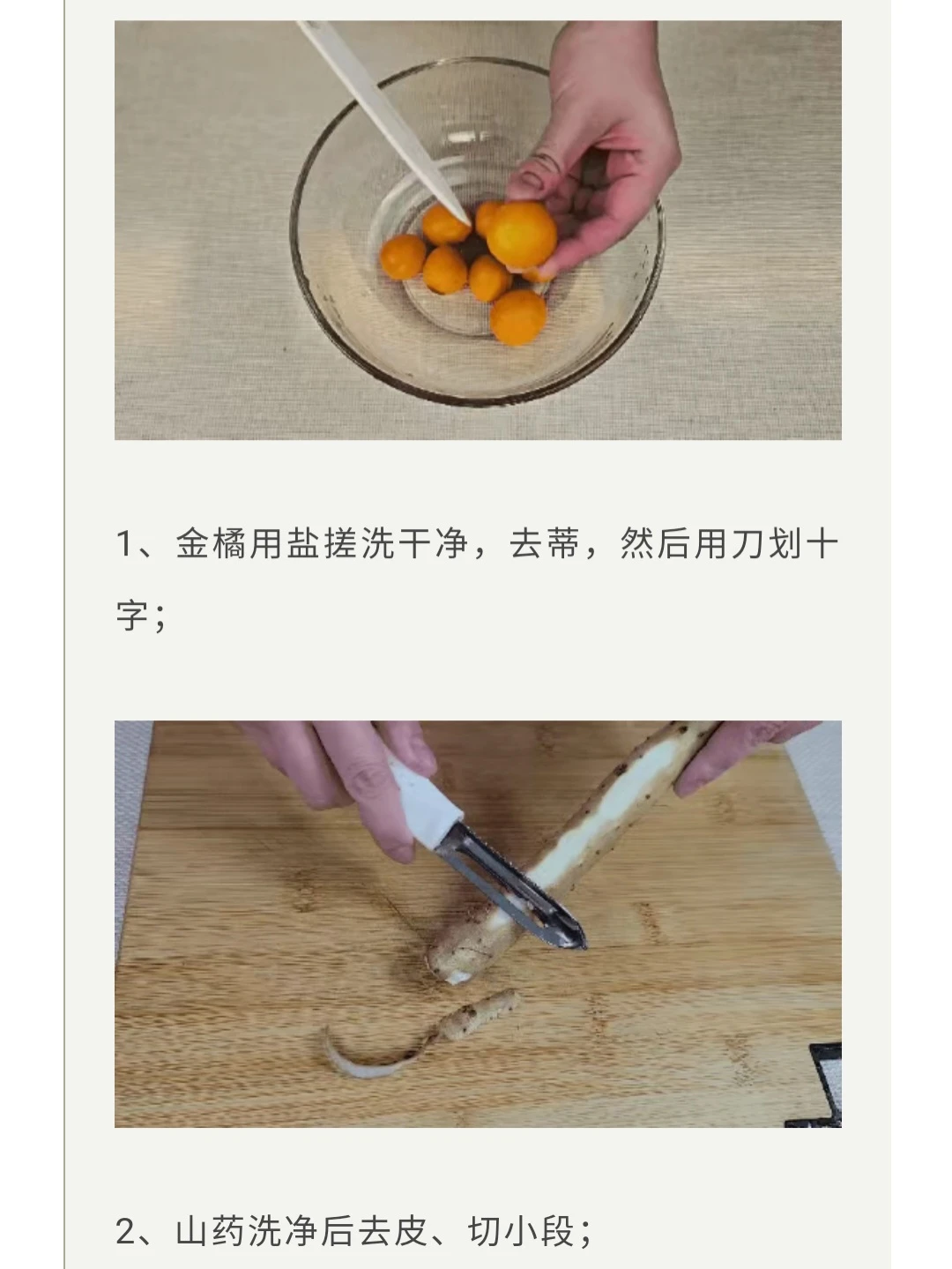 1、金橘用盐搓洗干净，去蒂，然后用刀划十字；

2、山药洗净后去皮、切小段；