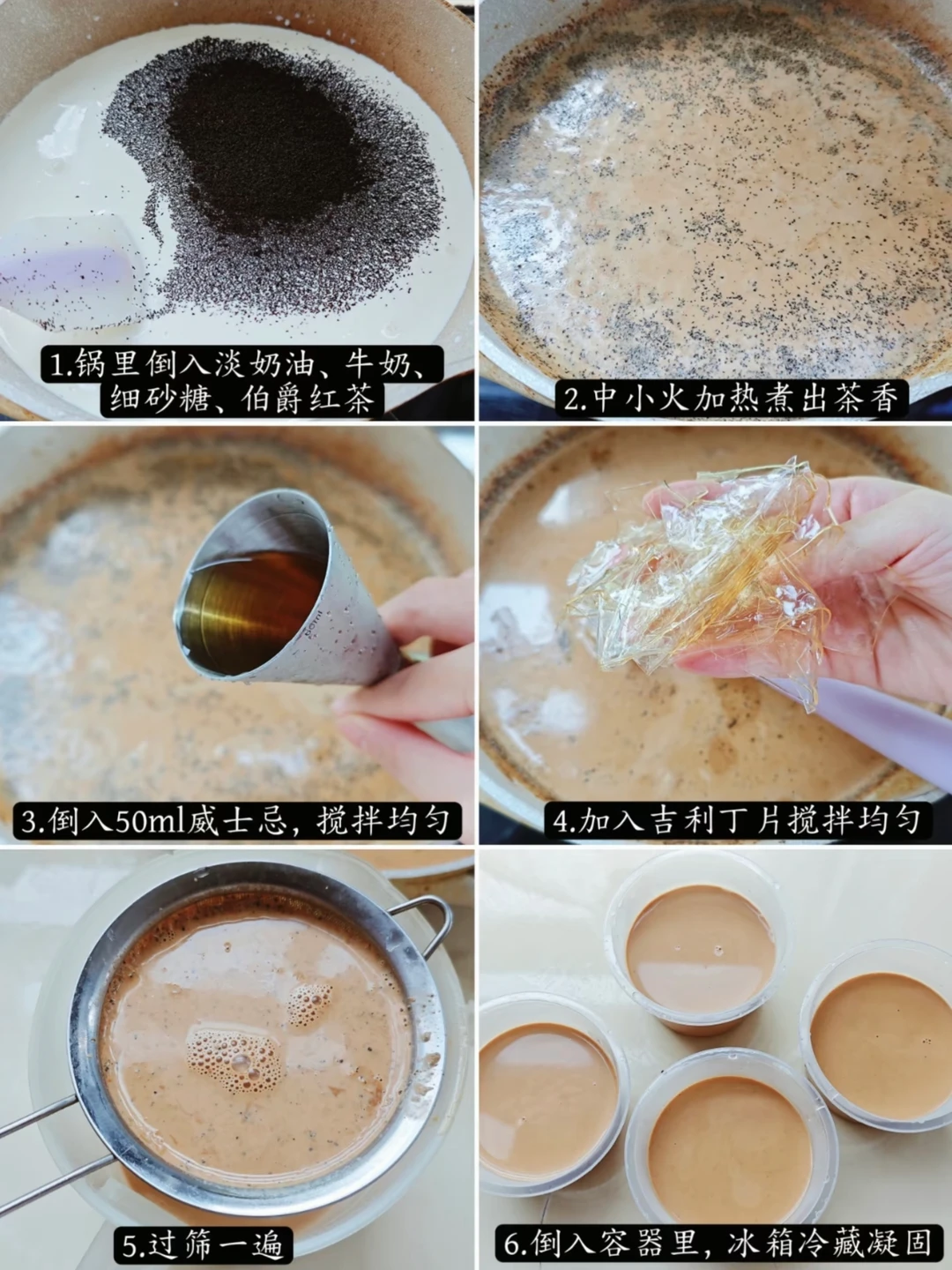 1.锅里倒入淡奶油、牛奶、细砂糖、伯爵红茶

2.中小火加热煮出茶香

3.倒入50ml威士忌，搅拌均匀

4.加入吉利丁片搅拌均匀

5.过筛一遍

6.倒入容器里，冰箱冷藏凝固