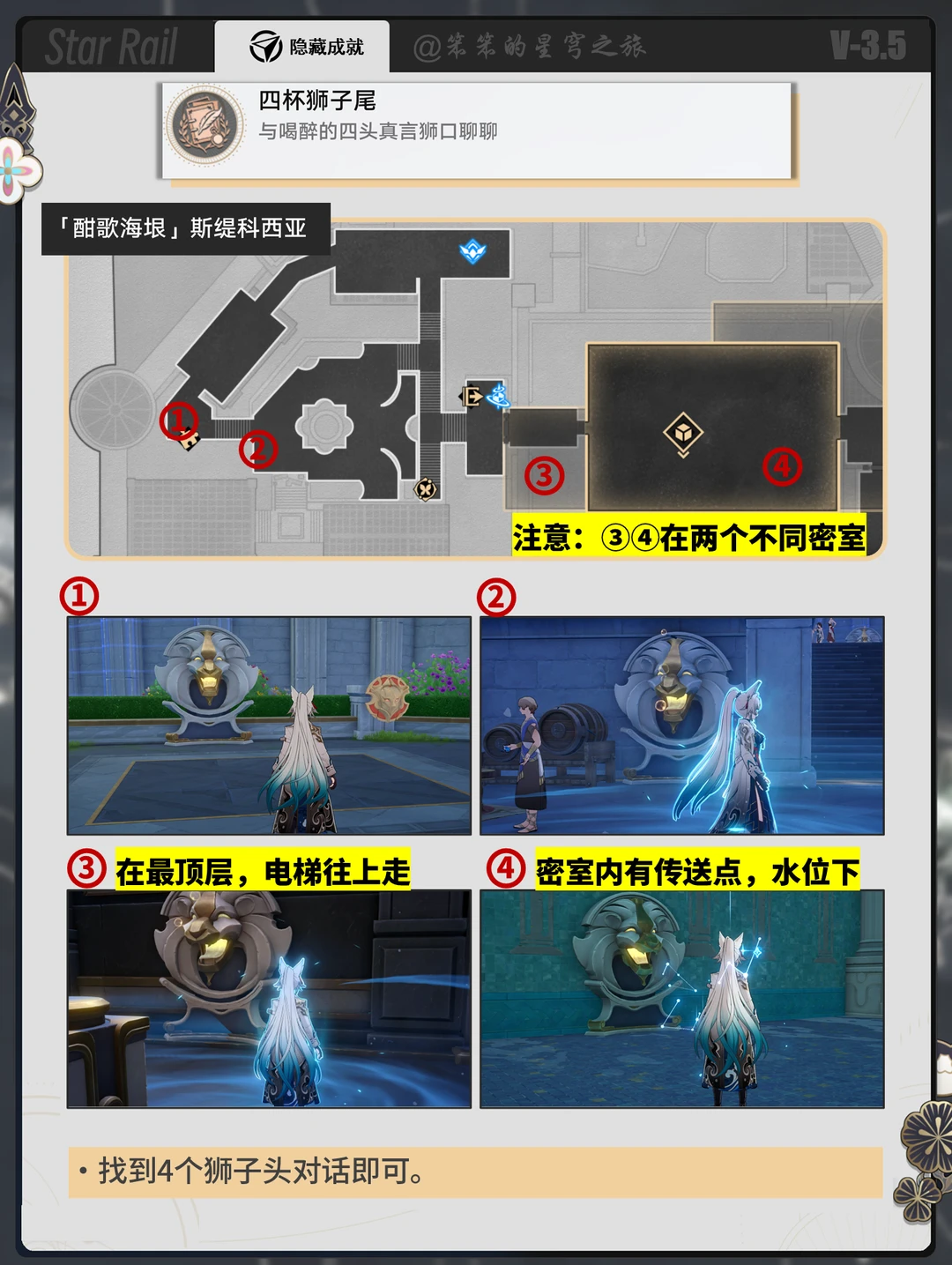 Star Rail 隐藏成就 @笨笨的星穹之旅 V-3.5

四杯狮子尾
与喝醉的四头真言狮口聊聊

「酣歌海垠」斯缇科西亚

①
②
③
④
注意：③④在两个不同密室

①
②
③ 在最顶层，电梯往上走
④ 密室内有传送点，水位下

• 找到4个狮子头对话即可。