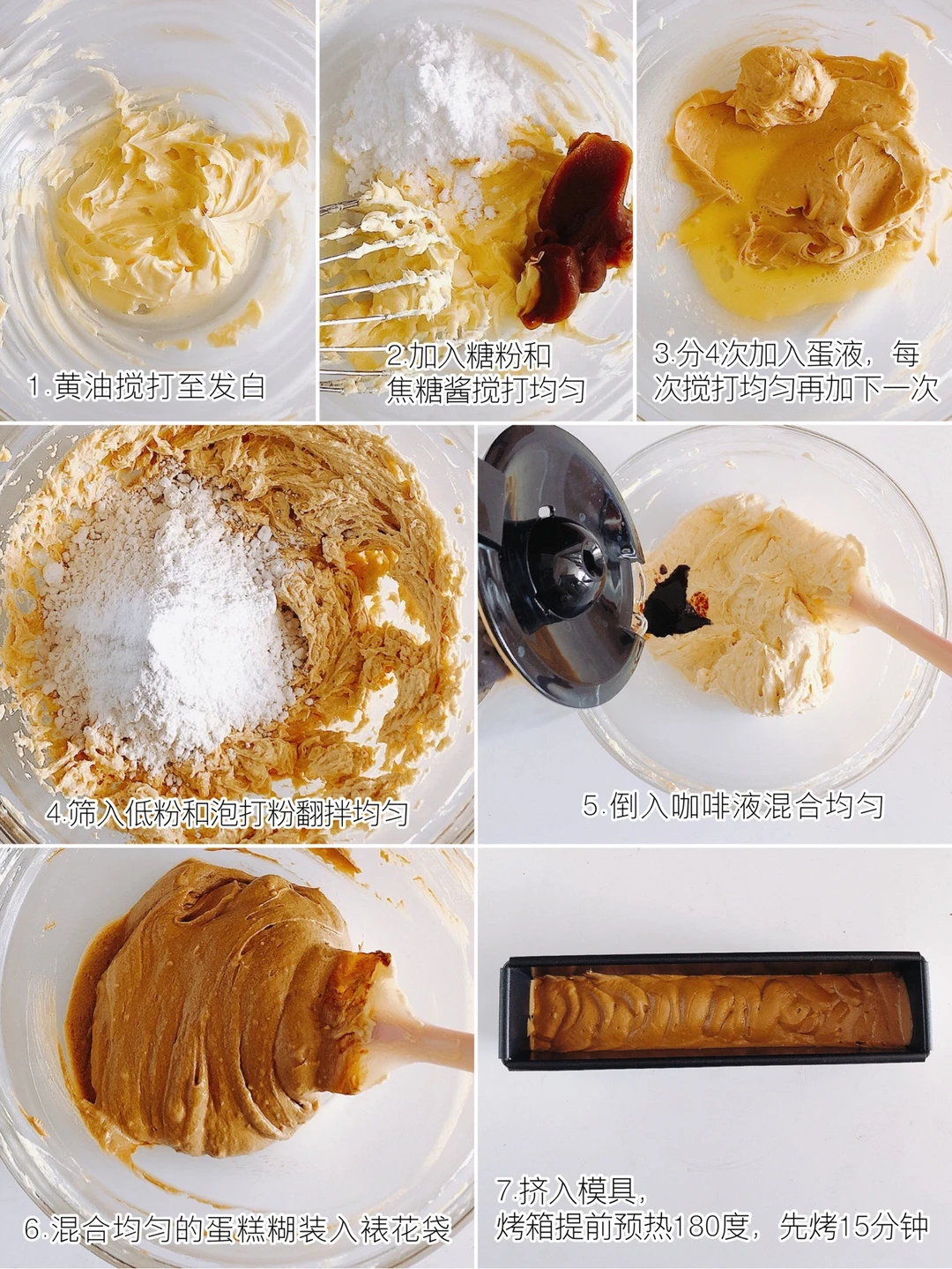 1.黄油搅打至发白

2.加入糖粉和焦糖酱搅打均匀

3.分4次加入蛋液，每次搅打均匀再加下一次

4.筛入低粉和泡打粉翻拌均匀

5.倒入咖啡液混合均匀

6.混合均匀的蛋糕糊装入裱花袋

7.挤入模具，
烤箱提前预热180度，先烤15分钟