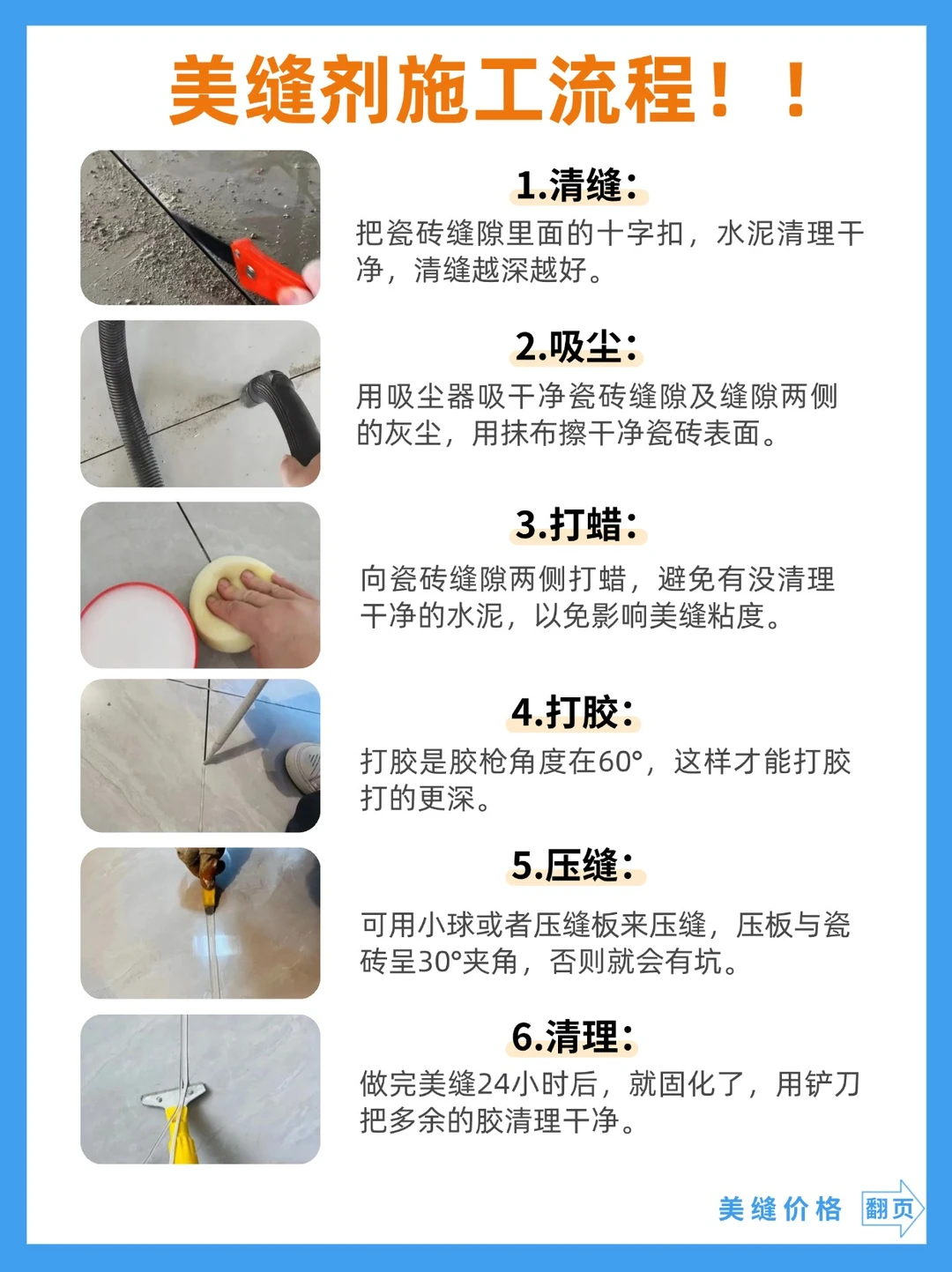 美缝剂施工流程！！

1.清缝：

把瓷砖缝隙里面的十字扣，水泥清理干净，清缝越深越好。

2.吸尘：

用吸尘器吸干净瓷砖缝隙及缝隙两侧的灰尘，用抹布擦干净瓷砖表面。

3.打蜡：

向瓷砖缝隙两侧打蜡，避免有没清理干净的水泥，以免影响美缝粘度。

4.打胶：

打胶是胶枪角度在60°，这样才能打胶打的更深。

5.压缝：

可用小球或者压缝板来压缝，压板与瓷砖呈30°夹角，否则就会有坑。

6.清理：

做完美缝24小时后，就固化了，用铲刀把多余的胶清理干净。

美缝价格 翻页