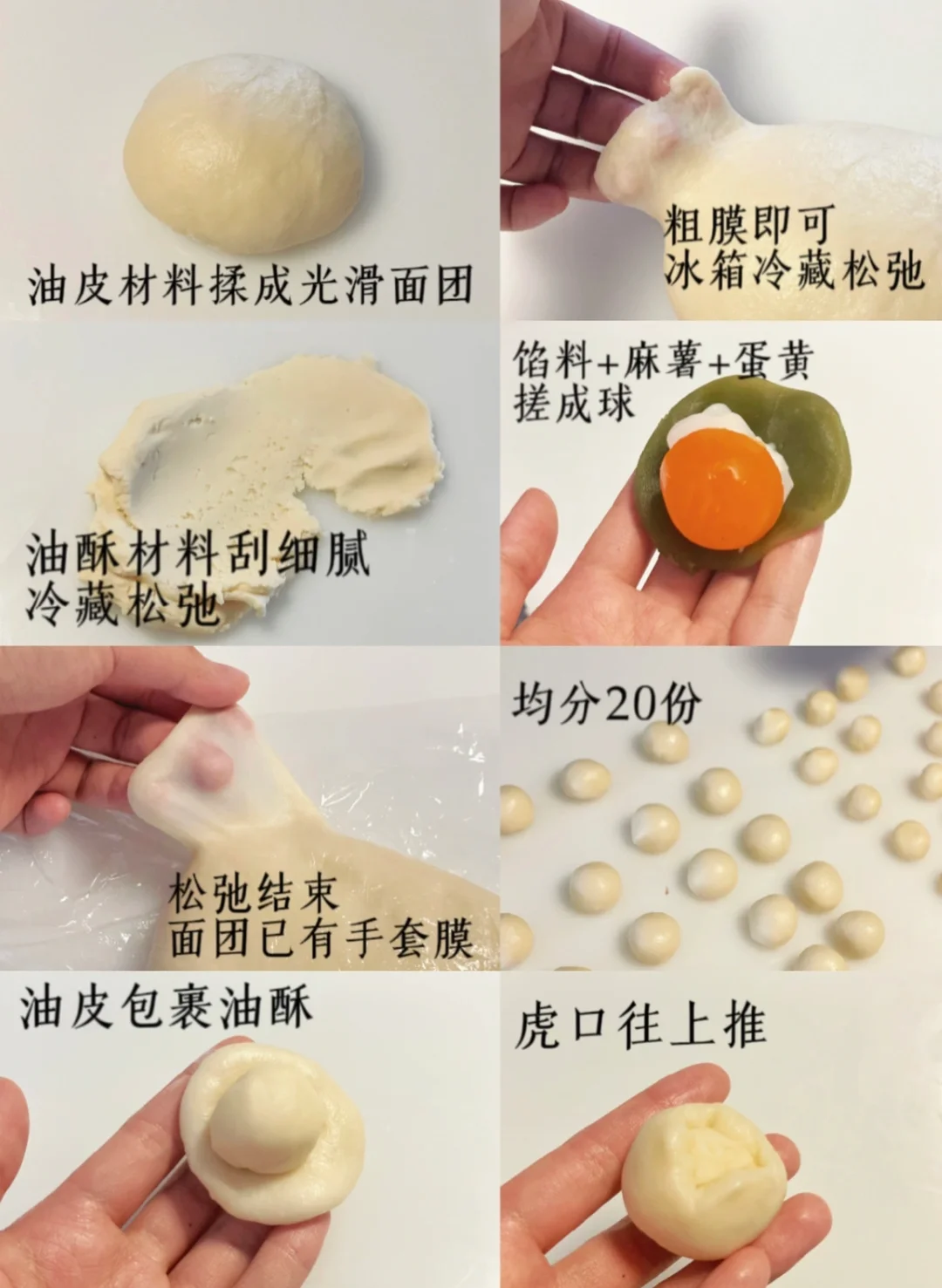 油皮材料揉成光滑面团

粗膜即可
冰箱冷藏松弛

油酥材料刮细腻
冷藏松弛

馅料+麻薯+蛋黄
搓成球

松弛结束
面团已有手套膜

均分20份

油皮包裹油酥

虎口往上推