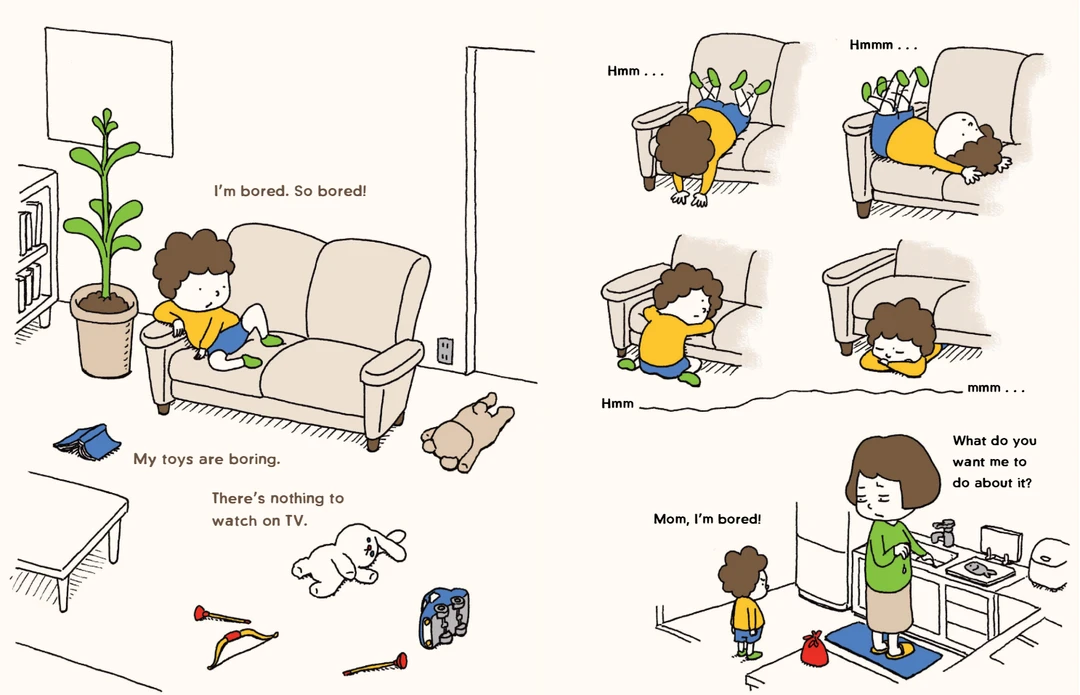 I'm bored. So bored!

My toys are boring.

There's nothing to watch on TV.

Hmm . . .

Hmmm . . .

Hmm

mmm . . .

Mom, I'm bored!

What do you want me to do about it?