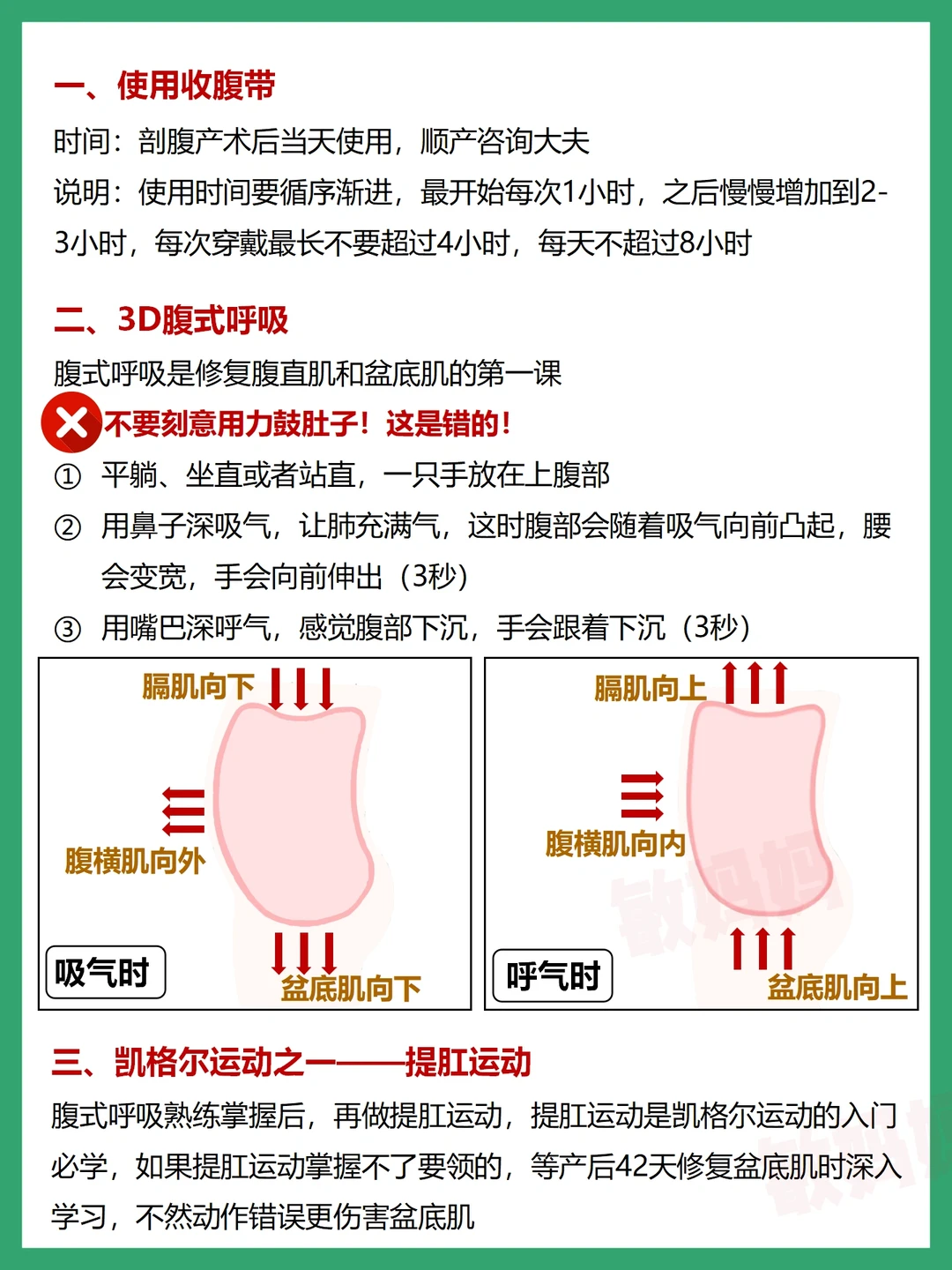 一、使用收腹带

时间：剖腹产术后当天使用，顺产咨询大夫

说明：使用时间要循序渐进，最开始每次1小时，之后慢慢增加到2-3小时，每次穿戴最长不要超过4小时，每天不超过8小时

二、3D腹式呼吸

腹式呼吸是修复腹直肌和盆底肌的第一课

不要刻意用力鼓肚子！这是错的！

① 平躺、坐直或者站直，一只手放在上腹部

② 用鼻子深吸气，让肺充满气，这时腹部会随着吸气向前凸起，腰会变宽，手会向前伸出（3秒）

③ 用嘴巴深呼气，感觉腹部下沉，手会跟着下沉（3秒）

膈肌向下

腹横肌向外

吸气时

盆底肌向下

膈肌向上

腹横肌向内

呼气时

盆底肌向上

三、凯格尔运动之一——提肛运动

腹式呼吸熟练掌握后，再做提肛运动，提肛运动是凯格尔运动的入门必学，如果提肛运动掌握不了要领的，等产后42天修复盆底肌时深入学习，不然动作错误更伤害盆底肌