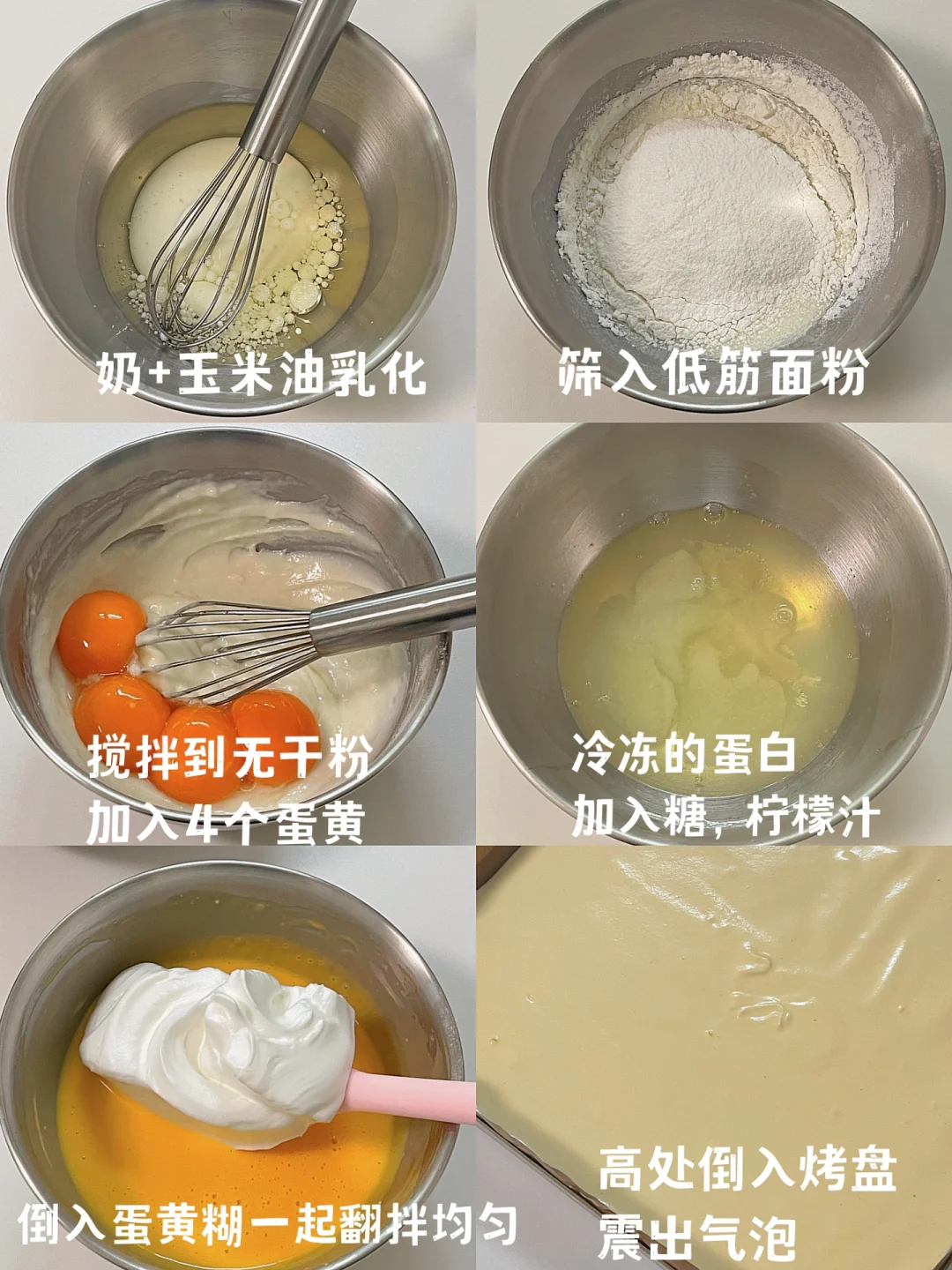 奶+玉米油乳化

筛入低筋面粉

搅拌到无干粉
加入4个蛋黄

冷冻的蛋白
加入糖，柠檬汁

倒入蛋黄糊一起翻拌均匀

高处倒入烤盘
震出气泡