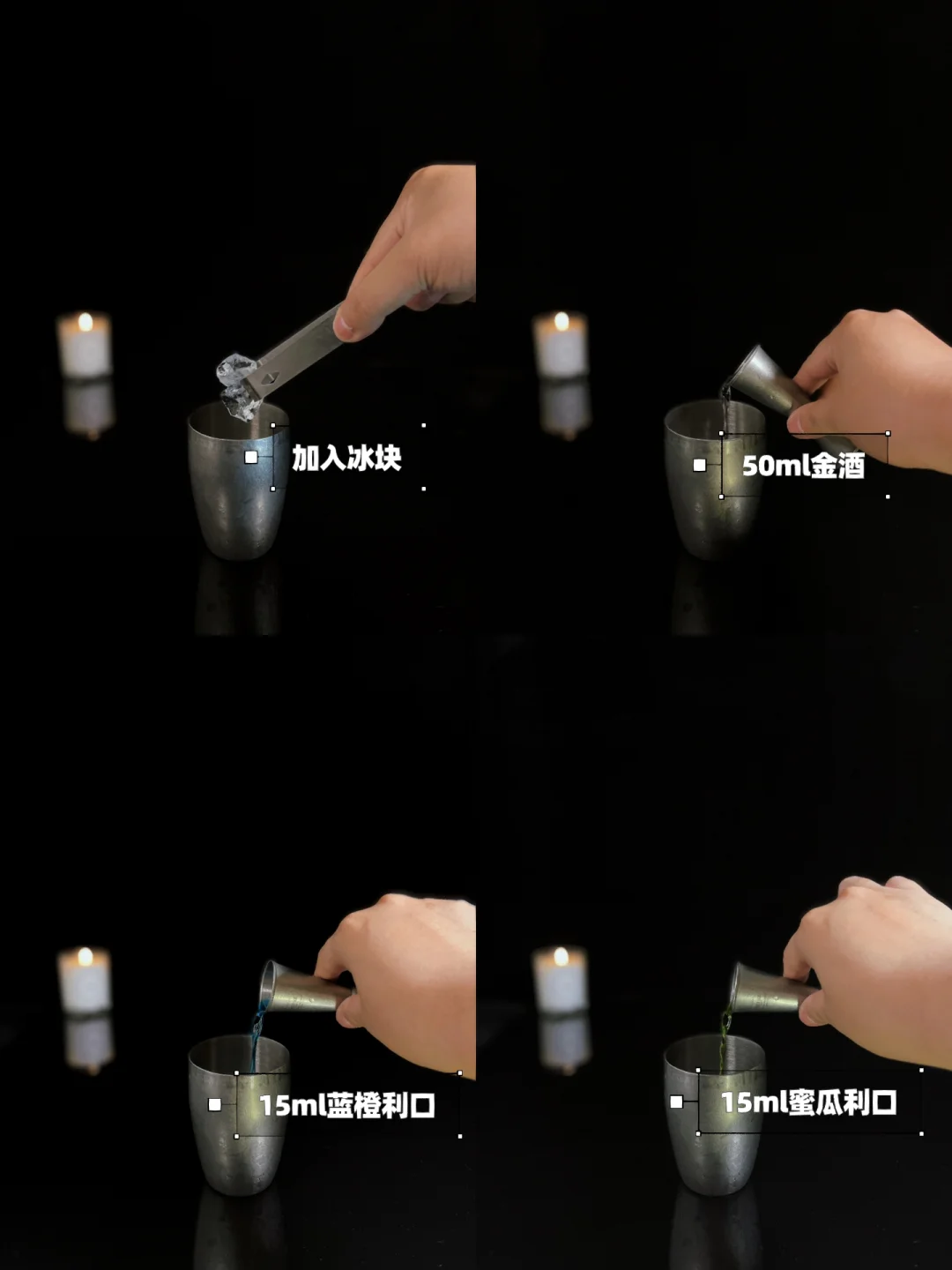 加入冰块

50ml金酒

15ml蓝橙利口

15ml蜜瓜利口