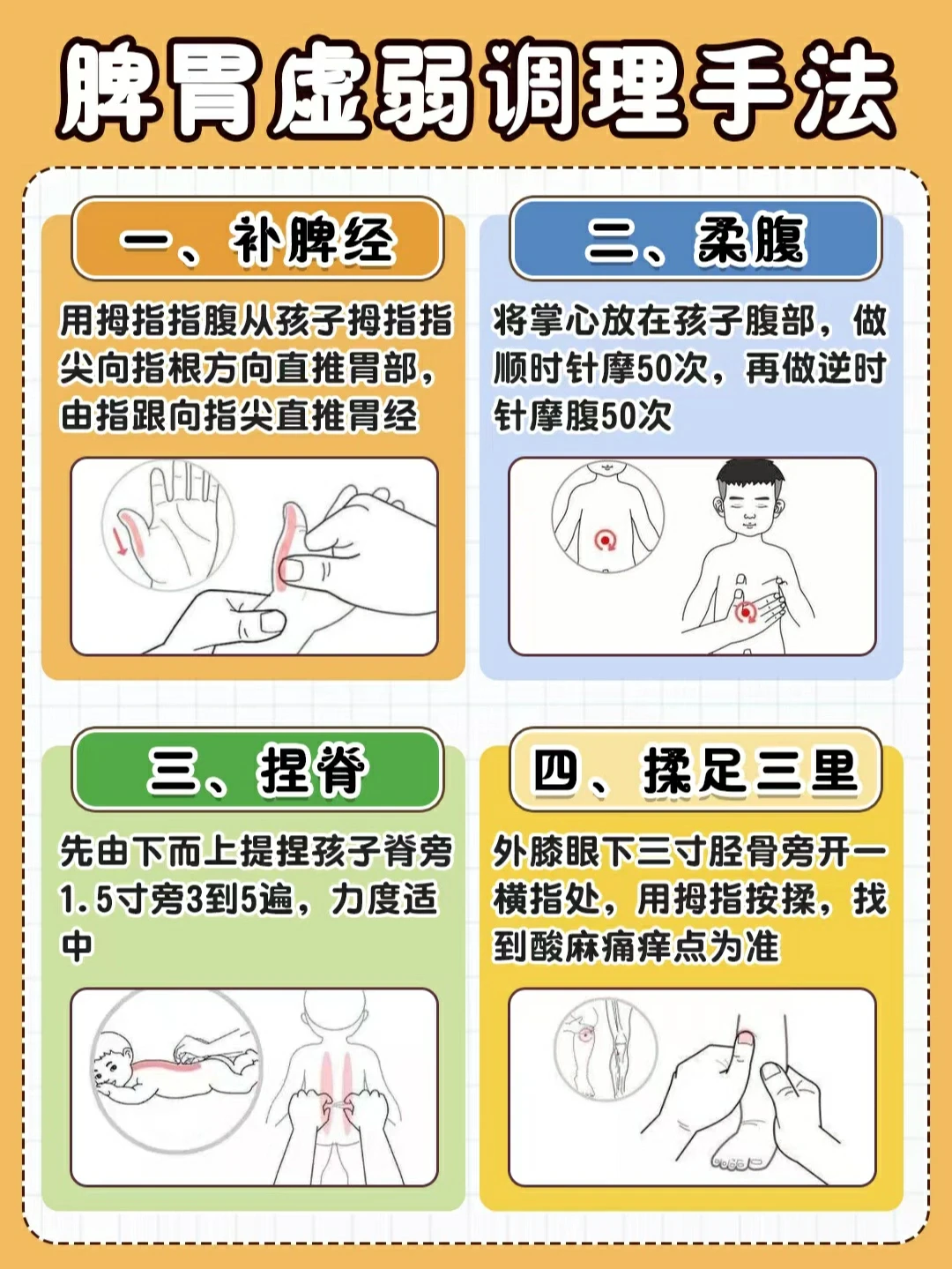 脾胃虚弱调理手法

一、补脾经

用拇指指腹从孩子拇指指尖向指根方向直推胃部，由指跟向指尖直推胃经

二、柔腹

将掌心放在孩子腹部，做顺时针摩50次，再做逆时针摩腹50次

三、捏脊

先由下而上提捏孩子脊旁1.5寸旁3到5遍，力度适中

四、揉足三里

外膝眼下三寸胫骨旁开一横指处，用拇指按揉，找到酸麻痛痒点为准