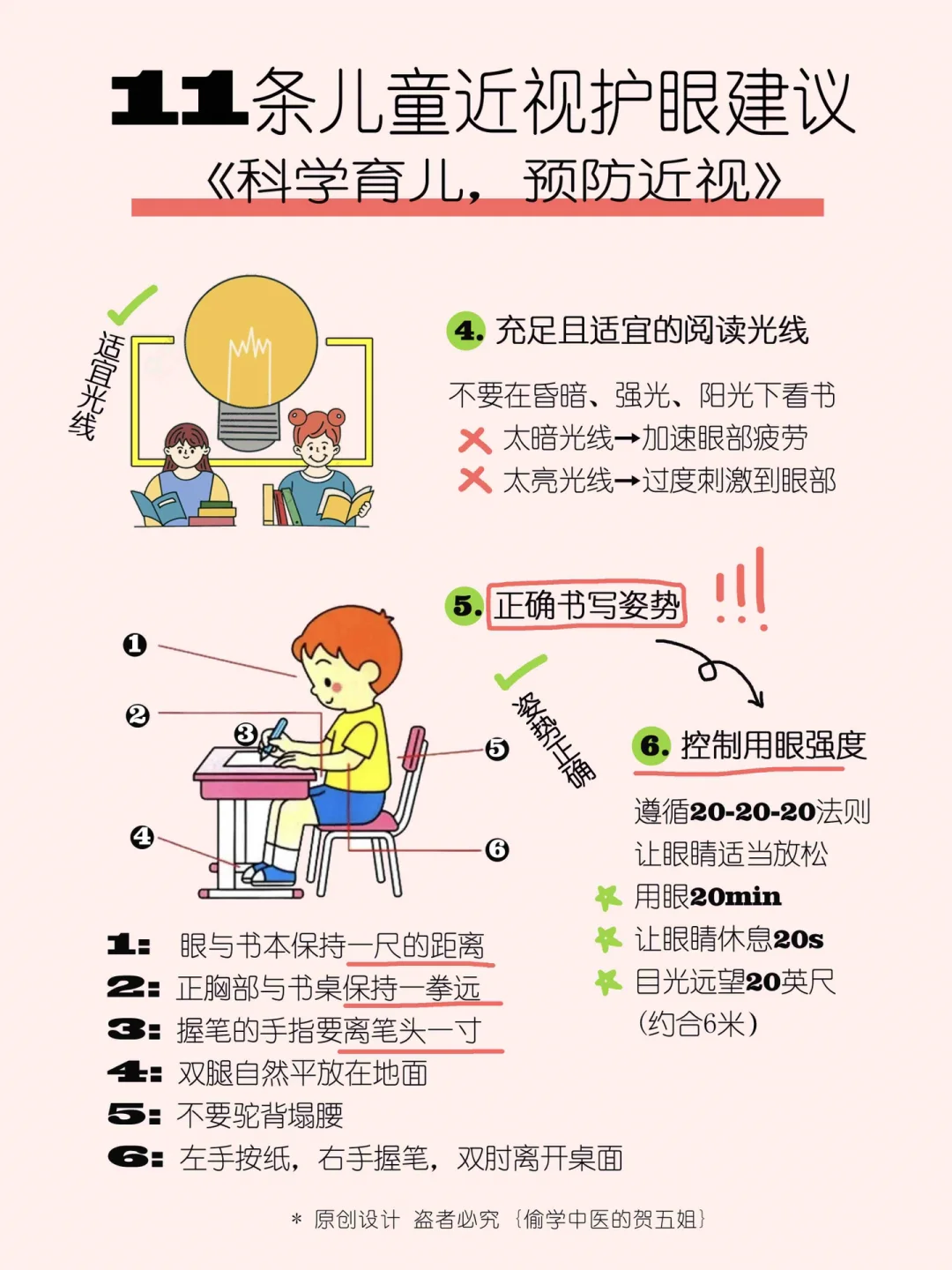 11条儿童近视护眼建议
《科学育儿，预防近视》

适宜光线

4. 充足且适宜的阅读光线

不要在昏暗、强光、阳光下看书
太暗光线→加速眼部疲劳
太亮光线→过度刺激到眼部

5. 正确书写姿势

姿势正确

1
2
3
4
5
6

6. 控制用眼强度

遵循20-20-20法则
让眼睛适当放松
用眼20min
让眼睛休息20s
目光远望20英尺
(约合6米)

1: 眼与书本保持一尺的距离
2: 正胸部与书桌保持一拳远
3: 握笔的手指要离笔头一寸
4: 双腿自然平放在地面
5: 不要驼背塌腰
6: 左手按纸，右手握笔，双肘离开桌面

* 原创设计 盗者必究 {偷学中医的贺五姐}