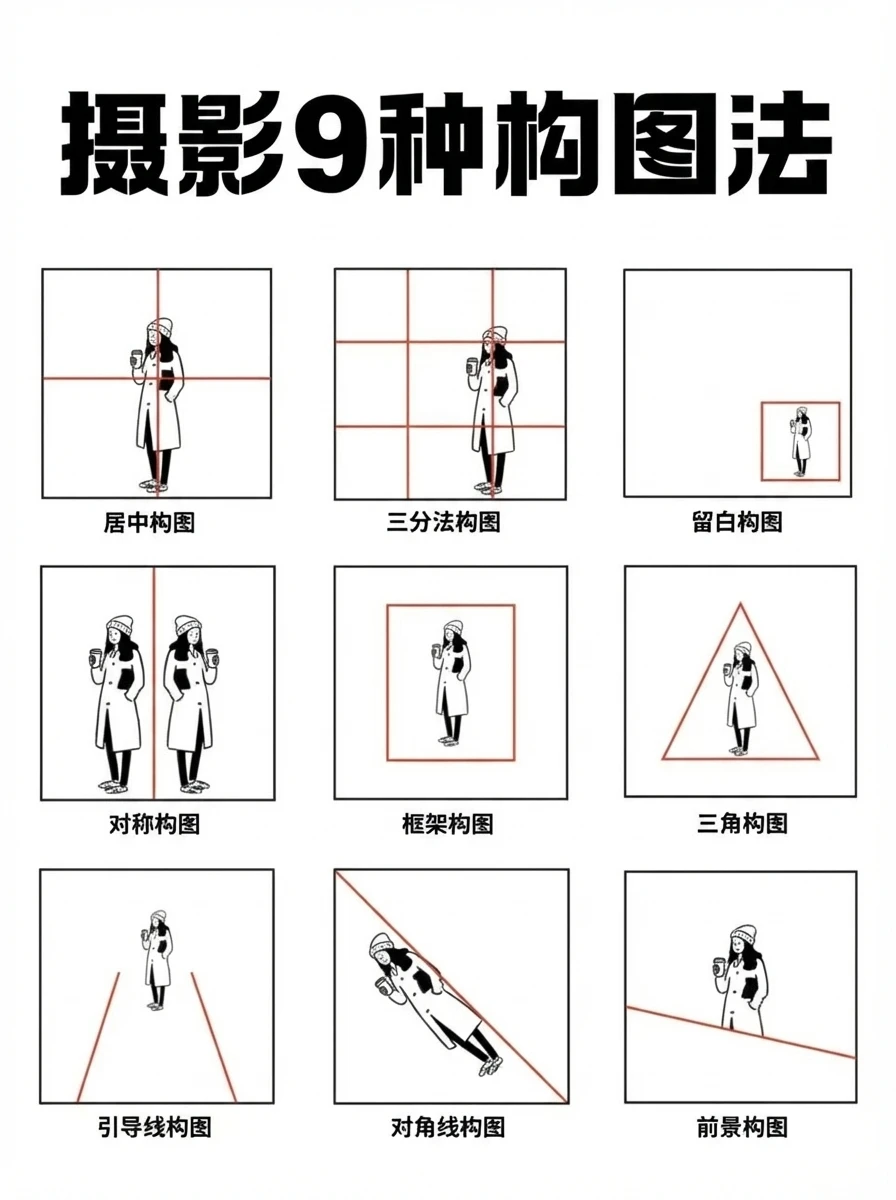 摄影9种构图法

居中构图

三分法构图

留白构图

对称构图

框架构图

三角构图

引导线构图

对角线构图

前景构图