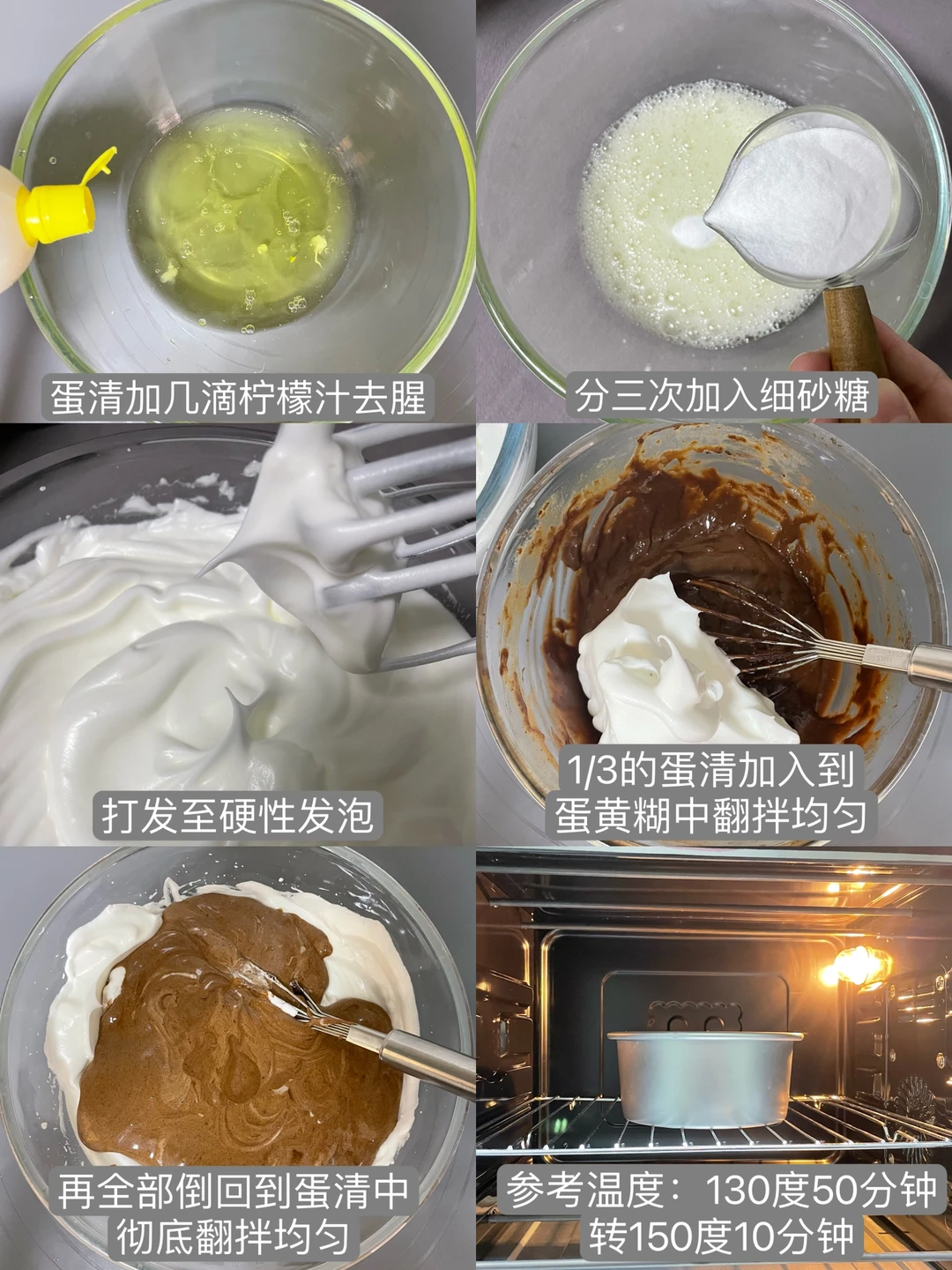 蛋清加几滴柠檬汁去腥

分三次加入细砂糖

打发至硬性发泡

1/3的蛋清加入到蛋黄糊中翻拌均匀

再全部倒回到蛋清中彻底翻拌均匀

参考温度：130度50分钟转150度10分钟