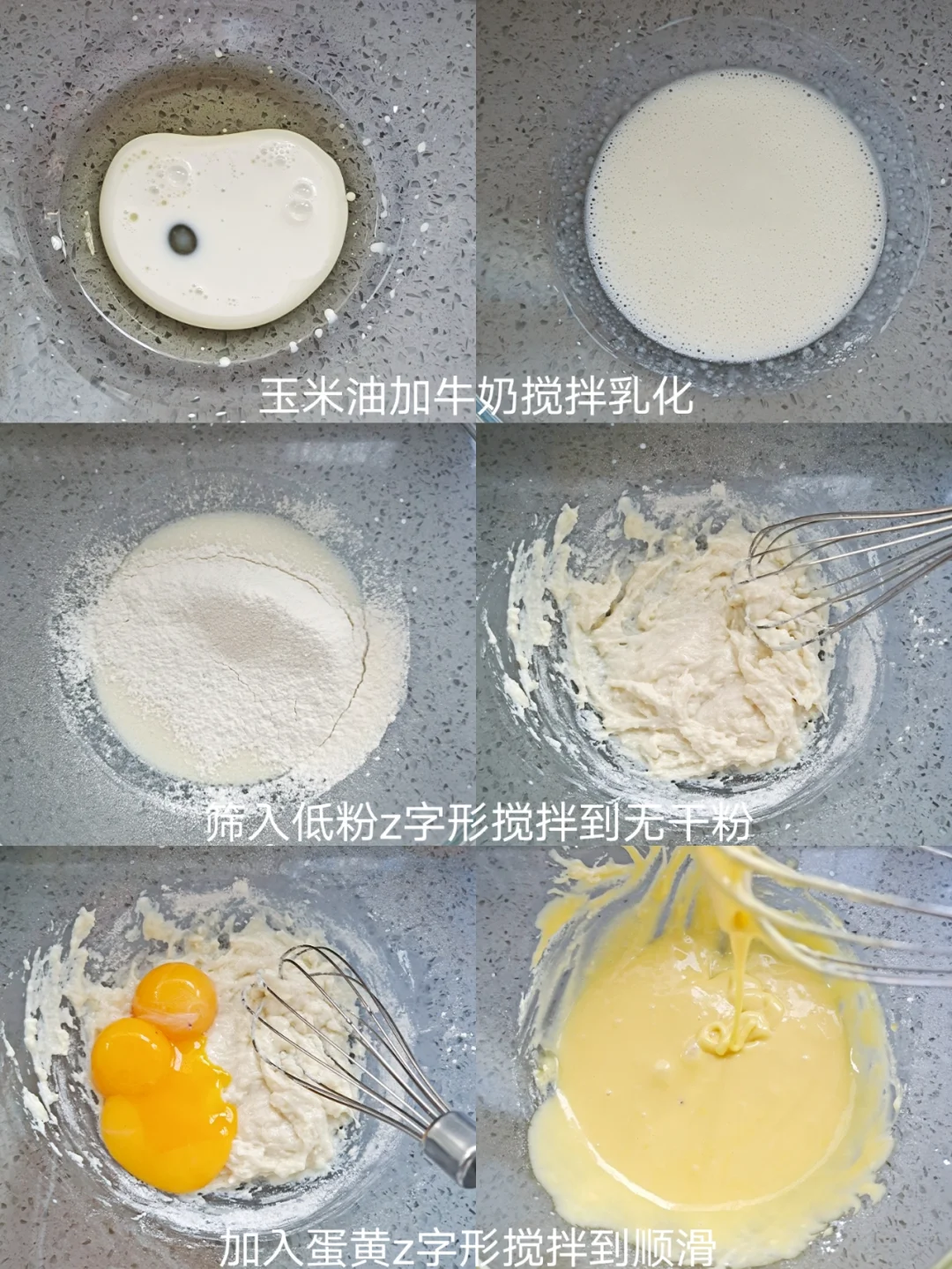 玉米油加牛奶搅拌乳化

筛入低粉z字形搅拌到无干粉

加入蛋黄z字形搅拌到顺滑