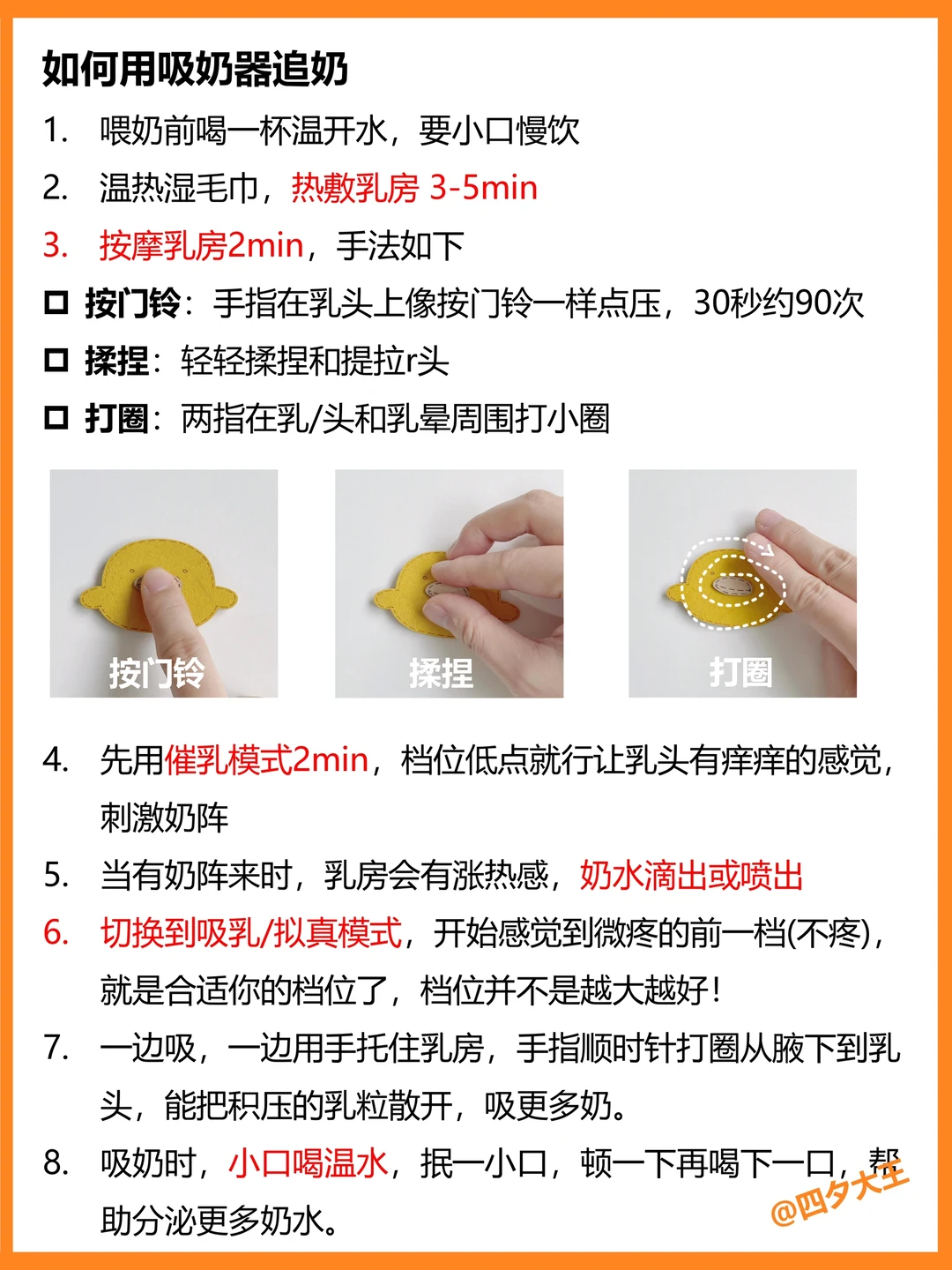 如何用吸奶器追奶

1. 喂奶前喝一杯温开水，要小口慢饮

2. 温热湿毛巾，热敷乳房 3-5min

3. 按摩乳房2min，手法如下

☐ 按门铃：手指在乳头上像按门铃一样点压，30秒约90次

☐ 揉捏：轻轻揉捏和提拉r头

☐ 打圈：两指在乳/头和乳晕周围打小圈

按门铃

揉捏

打圈

4. 先用催乳模式2min，档位低点就行让乳头有痒痒的感觉，刺激奶阵

5. 当有奶阵来时，乳房会有涨热感，奶水滴出或喷出

6. 切换到吸乳/拟真模式，开始感觉到微疼的前一档(不疼)，就是合适你的档位了，档位并不是越大越好！

7. 一边吸，一边用手托住乳房，手指顺时针打圈从腋下到乳头，能把积压的乳粒散开，吸更多奶。

8. 吸奶时，小口喝温水，抿一小口，顿一下再喝下一口，帮助分泌更多奶水。

@四夕大王