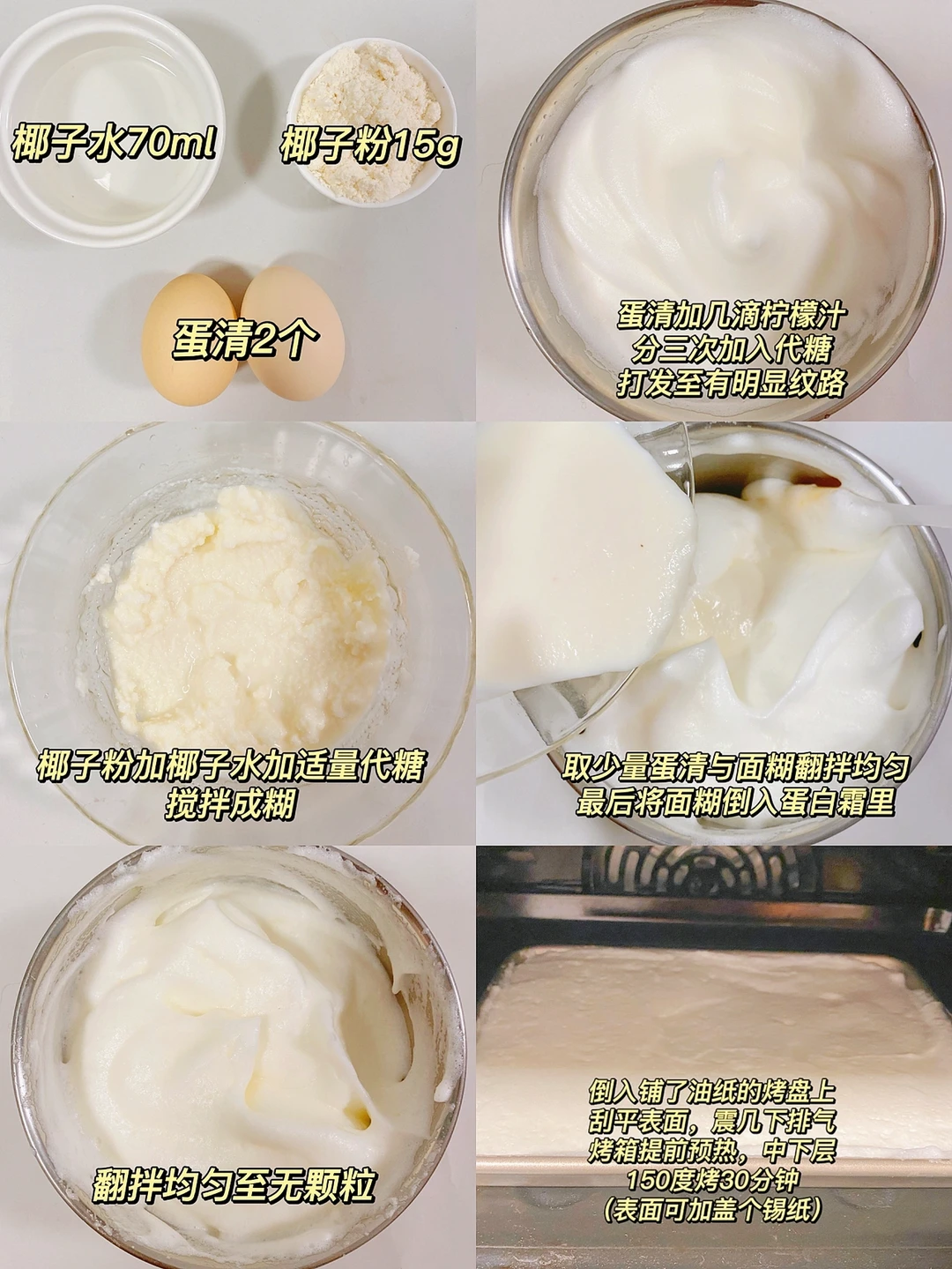 椰子水70ml

椰子粉15g

蛋清2个

蛋清加几滴柠檬汁
分三次加入代糖
打发至有明显纹路

椰子粉加椰子水加适量代糖
搅拌成糊

取少量蛋清与面糊翻拌均匀
最后将面糊倒入蛋白霜里

翻拌均匀至无颗粒

倒入铺了油纸的烤盘上
刮平表面，震几下排气
烤箱提前预热，中下层
150度烤30分钟
(表面可加盖个锡纸)