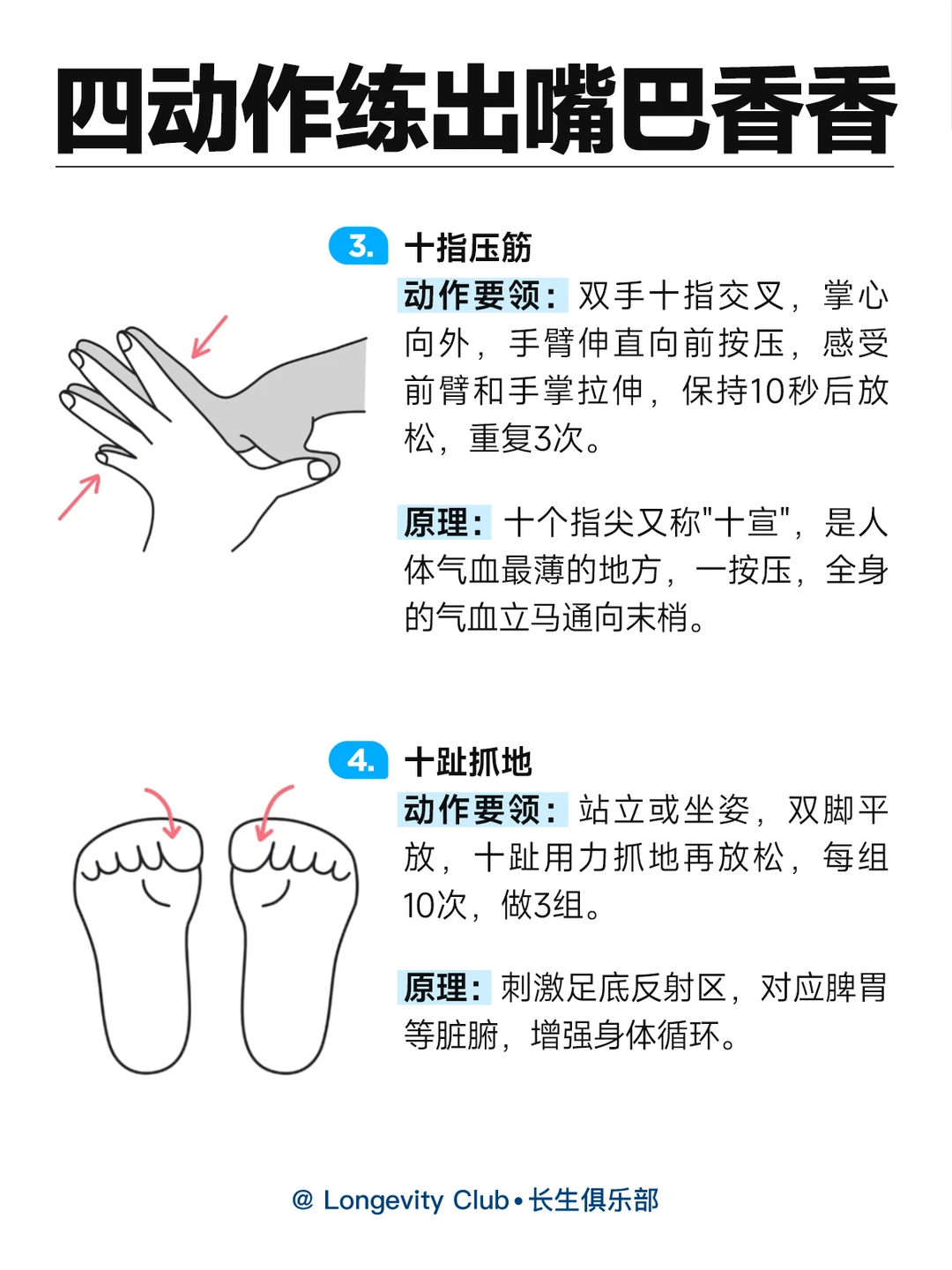 四动作练出嘴巴香香

3. 十指压筋

动作要领：双手十指交叉，掌心向外，手臂伸直向前按压，感受前臂和手掌拉伸，保持10秒后放松，重复3次。

原理：十个指尖又称"十宣"，是人体气血最薄的地方，一按压，全身的气血立马通向末梢。

4. 十趾抓地

动作要领：站立或坐姿，双脚平放，十趾用力抓地再放松，每组10次，做3组。

原理：刺激足底反射区，对应脾胃等脏腑，增强身体循环。

@ Longevity Club • 长生俱乐部