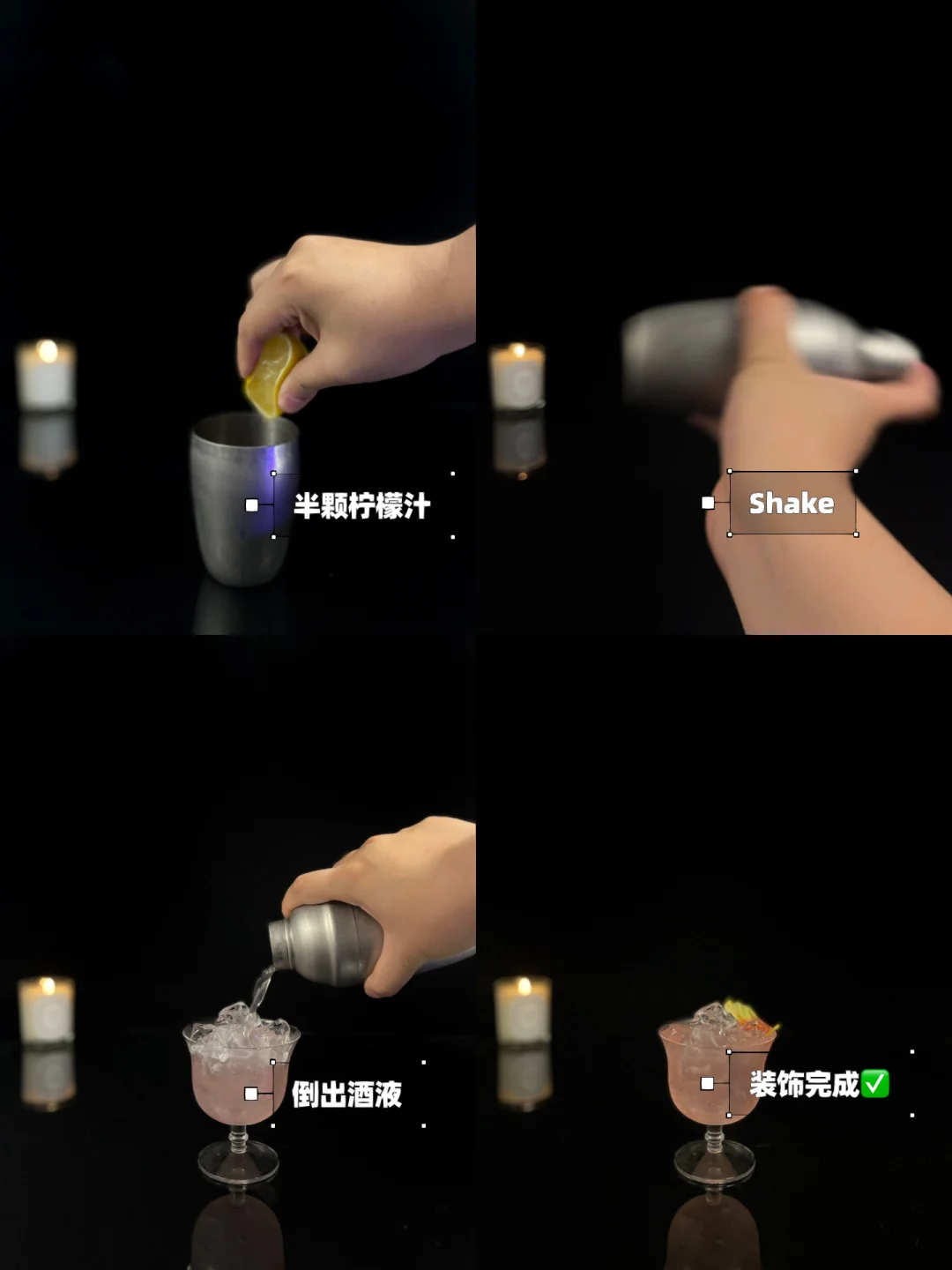 半颗柠檬汁

Shake

倒出酒液

装饰完成✅