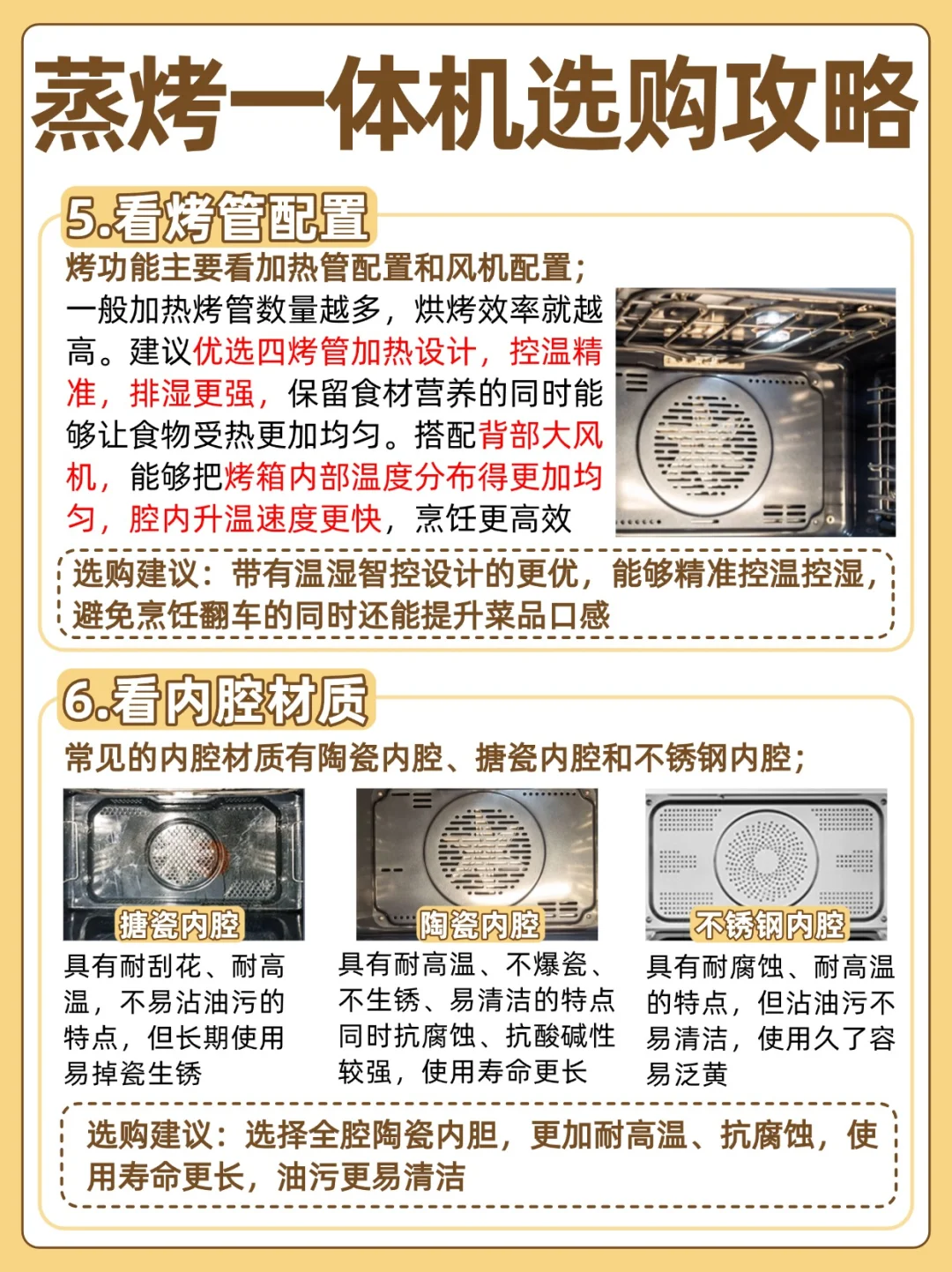 蒸烤一体机选购攻略

5.看烤管配置

烤功能主要看加热管配置和风机配置；

一般加热烤管数量越多，烘烤效率就越高。建议优选四烤管加热设计，控温精准，排湿更强，保留食材营养的同时能够让食物受热更加均匀。搭配背部大风机，能够把烤箱内部温度分布得更加均匀，腔内升温速度更快，烹饪更高效

选购建议：带有温湿智控设计的更优，能够精准控温控湿，避免烹饪翻车的同时还能提升菜品口感

6.看内腔材质

常见的内腔材质有陶瓷内腔、搪瓷内腔和不锈钢内腔；

搪瓷内腔

具有耐刮花、耐高温，不易沾油污的特点，但长期使用易掉瓷生锈

陶瓷内腔

具有耐高温、不爆瓷、不生锈、易清洁的特点同时抗腐蚀、抗酸碱性较强，使用寿命更长

不锈钢内腔

具有耐腐蚀、耐高温的特点，但沾油污不易清洁，使用久了容易泛黄

选购建议：选择全腔陶瓷内胆，更加耐高温、抗腐蚀，使用寿命更长，油污更易清洁