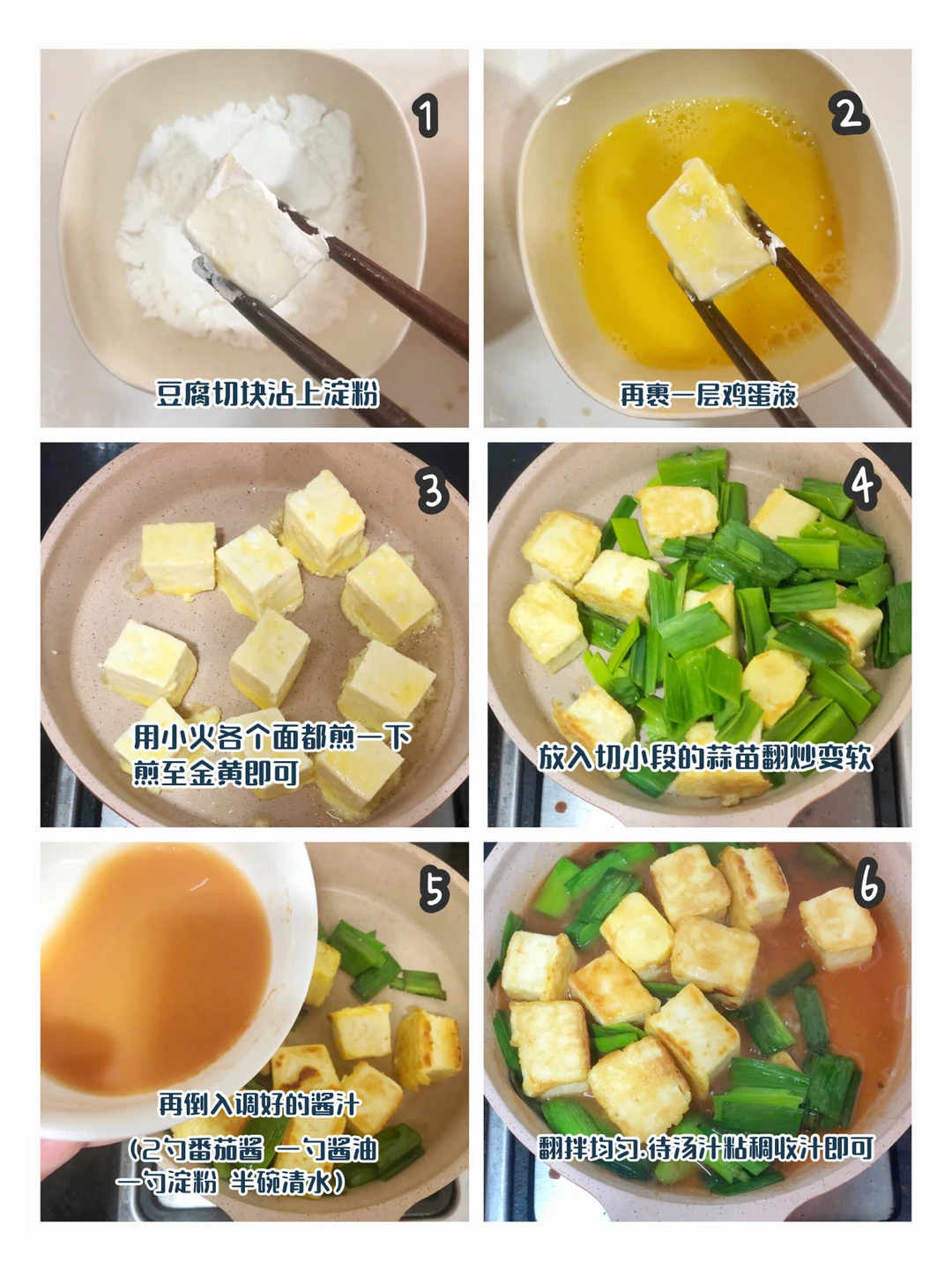 1

豆腐切块沾上淀粉

2

再裹一层鸡蛋液

3

用小火各个面都煎一下
煎至金黄即可

4

放入切小段的蒜苗翻炒变软

5

再倒入调好的酱汁

(2勺番茄酱 一勺酱油
一勺淀粉 半碗清水)

6

翻拌均匀.待汤汁粘稠收汁即可