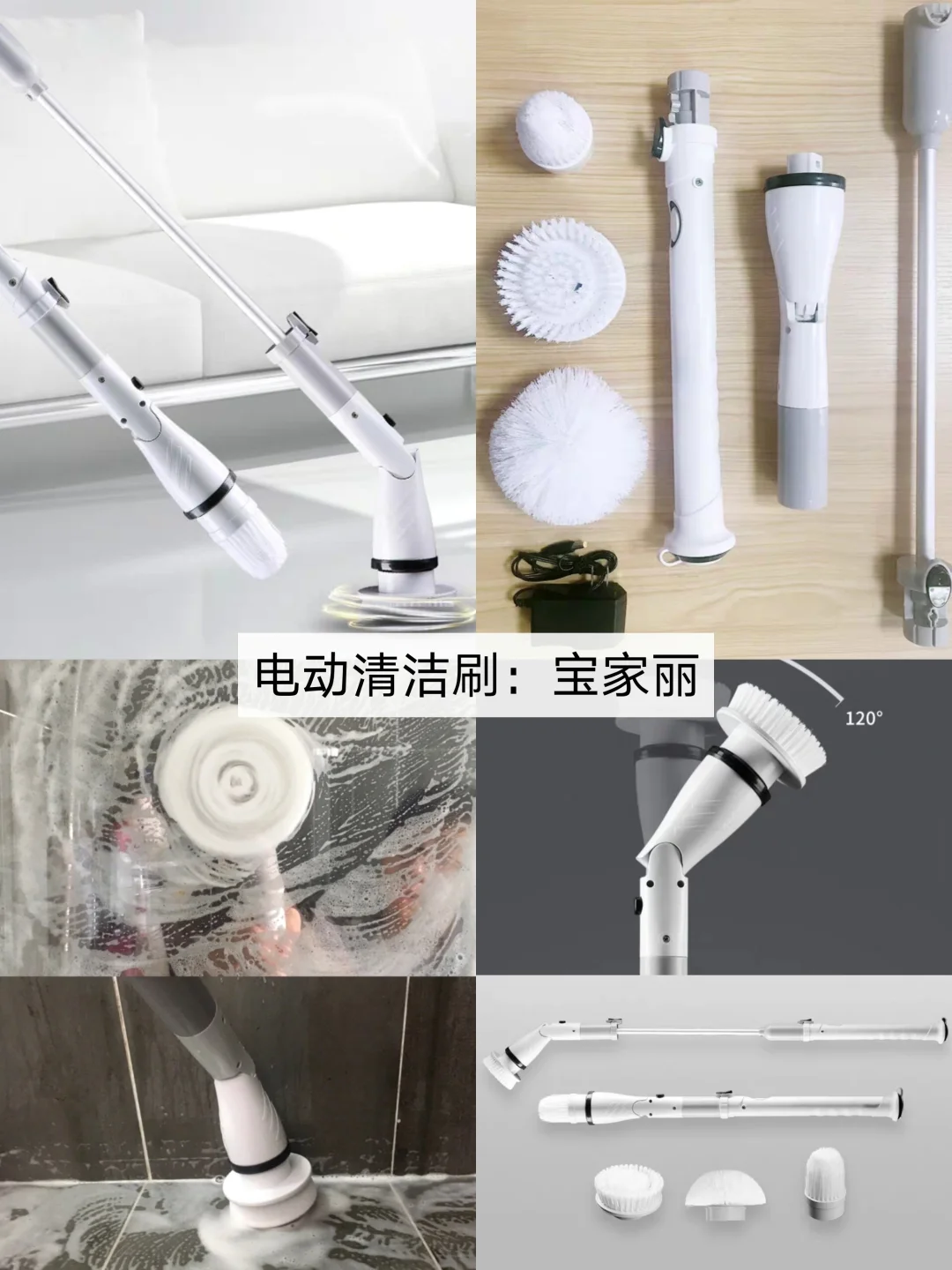 电动清洁刷：宝家丽

120°