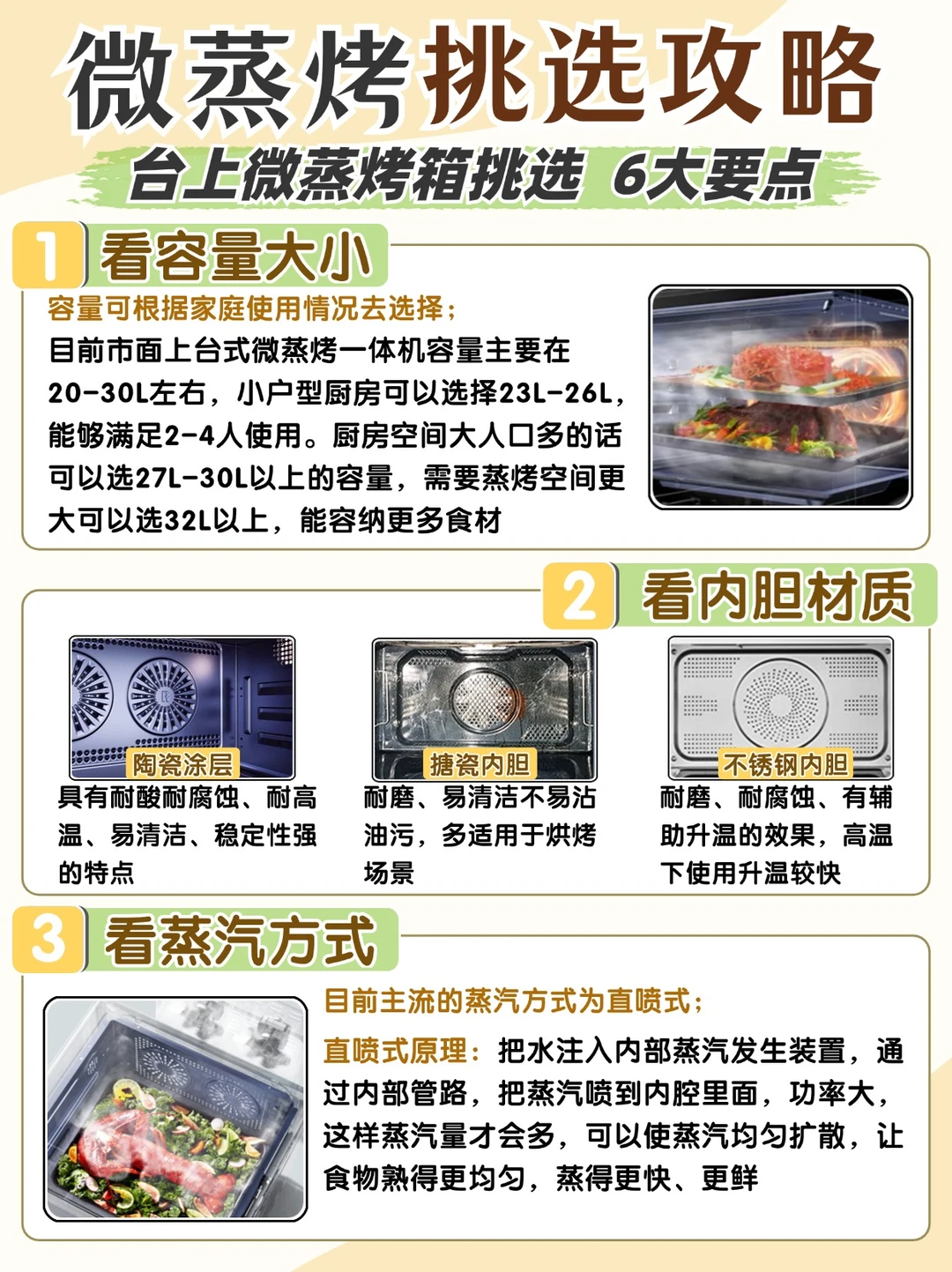 微蒸烤挑选攻略

台上微蒸烤箱挑选 6大要点

1 看容量大小

容量可根据家庭使用情况去选择；

目前市面上台式微蒸烤一体机容量主要在20-30L左右，小户型厨房可以选择23L-26L，能够满足2-4人使用。厨房空间大人口多的话可以选27L-30L以上的容量，需要蒸烤空间更大可以选32L以上，能容纳更多食材

2 看内胆材质

陶瓷涂层
具有耐酸耐腐蚀、耐高温、易清洁、稳定性强的特点

搪瓷内胆
耐磨、易清洁不易沾油污，多适用于烘烤场景

不锈钢内胆
耐磨、耐腐蚀、有辅助升温的效果，高温下使用升温较快

3 看蒸汽方式

目前主流的蒸汽方式为直喷式；

直喷式原理：把水注入内部蒸汽发生装置，通过内部管路，把蒸汽喷到内腔里面，功率大，这样蒸汽量才会多，可以使蒸汽均匀扩散，让食物熟得更均匀，蒸得更快、更鲜