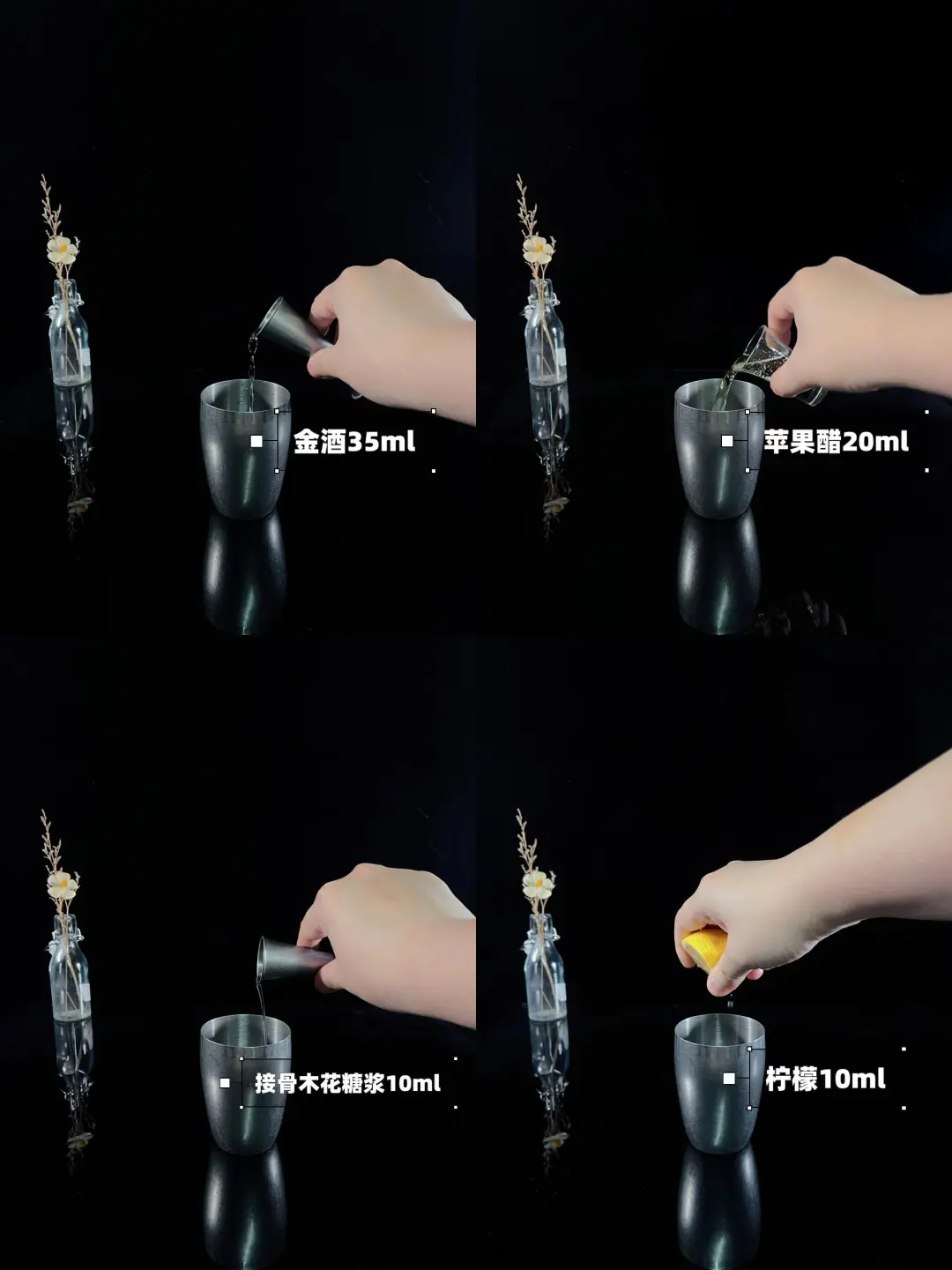 金酒35ml

苹果醋20ml

接骨木花糖浆10ml

柠檬10ml