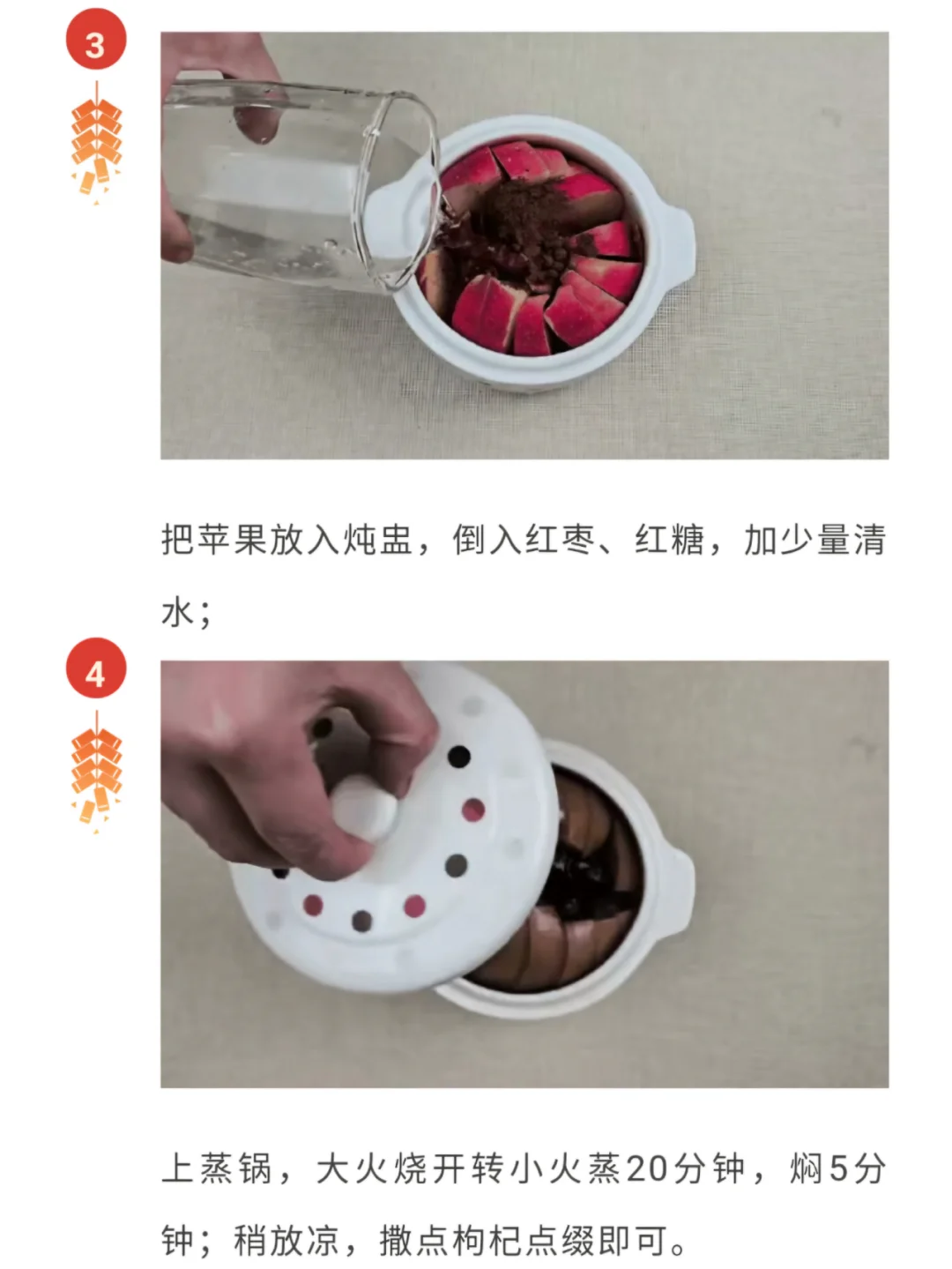 3

把苹果放入炖盅，倒入红枣、红糖，加少量清水；

4

上蒸锅，大火烧开转小火蒸20分钟，焖5分钟；稍放凉，撒点枸杞点缀即可。