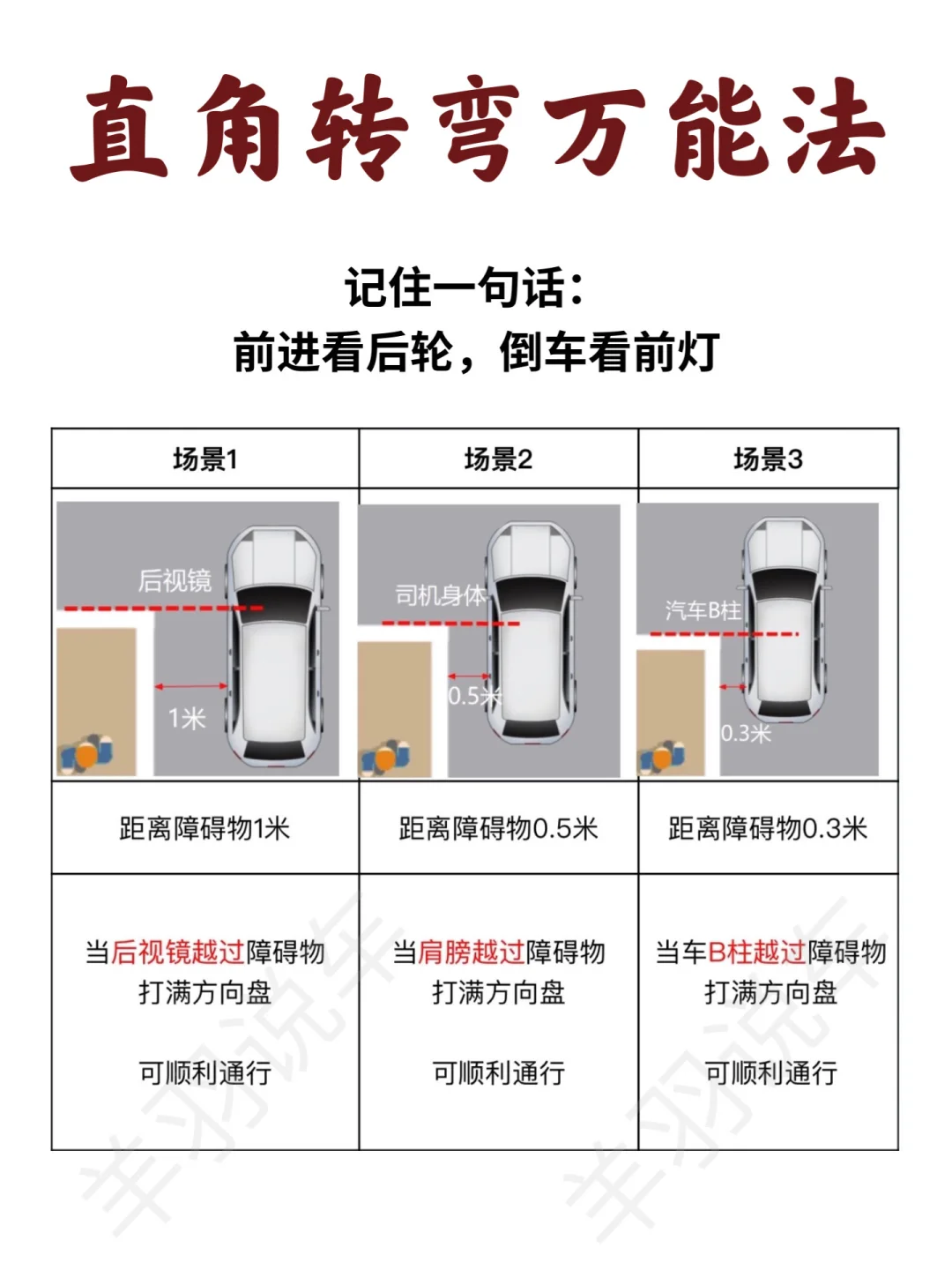 直角转弯万能法

记住一句话：
前进看后轮，倒车看前灯

| 场景1 | 场景2 | 场景3 |
|---|---|---|
| 后视镜 1米 | 司机身体 0.5米 | 汽车B柱 0.3米 |
| 距离障碍物1米 | 距离障碍物0.5米 | 距离障碍物0.3米 |
| 当后视镜越过障碍物 打满方向盘 可顺利通行 | 当肩膀越过障碍物 打满方向盘 可顺利通行 | 当车B柱越过障碍物 打满方向盘 可顺利通行 |

羊羽说车
羊羽说车