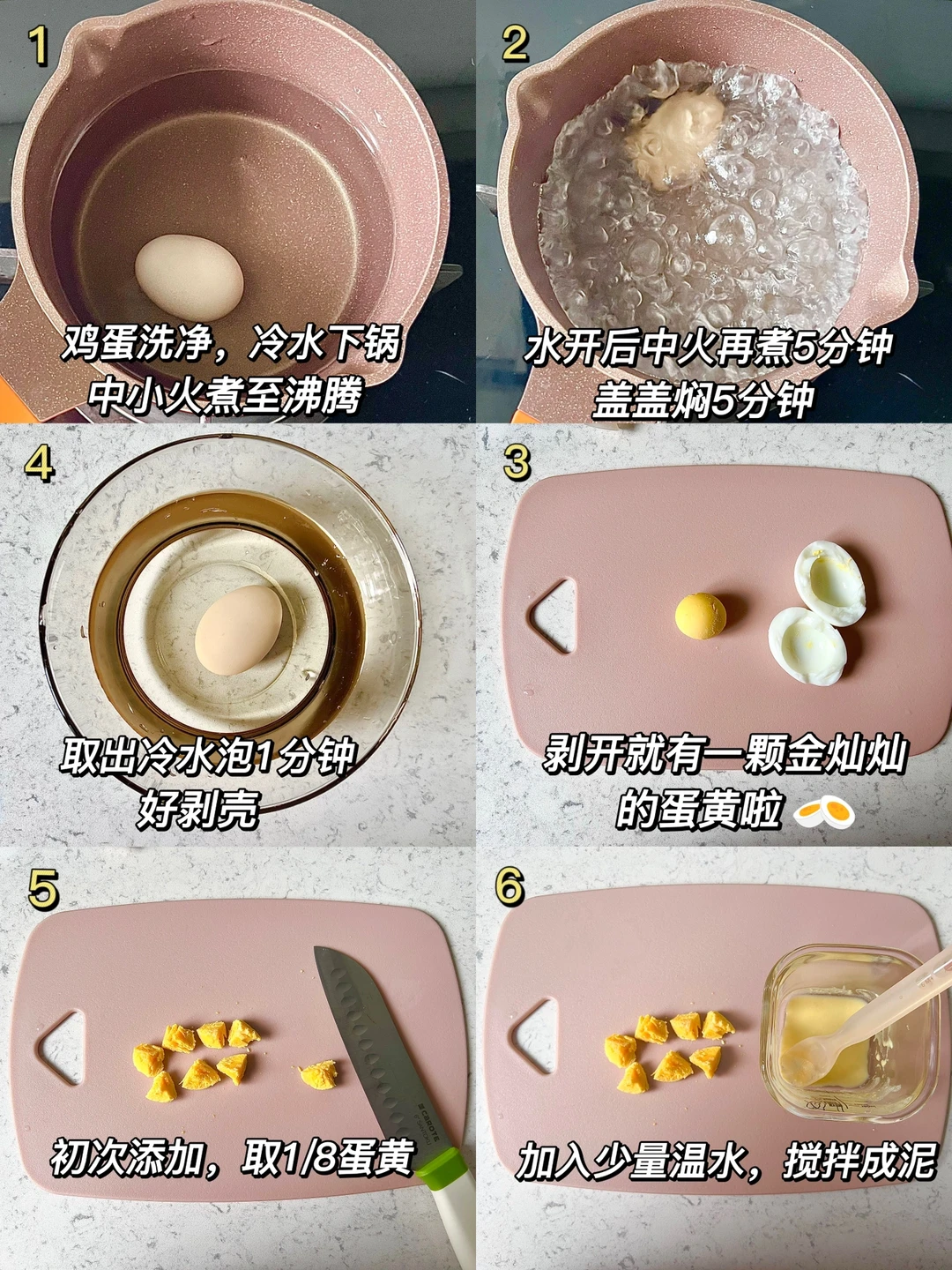 1

鸡蛋洗净，冷水下锅
中小火煮至沸腾

2

水开后中火再煮5分钟
盖盖焖5分钟

4

取出冷水泡1分钟
好剥壳

3

剥开就有一颗金灿灿
的蛋黄啦

5

初次添加，取1/8蛋黄

6

加入少量温水，搅拌成泥