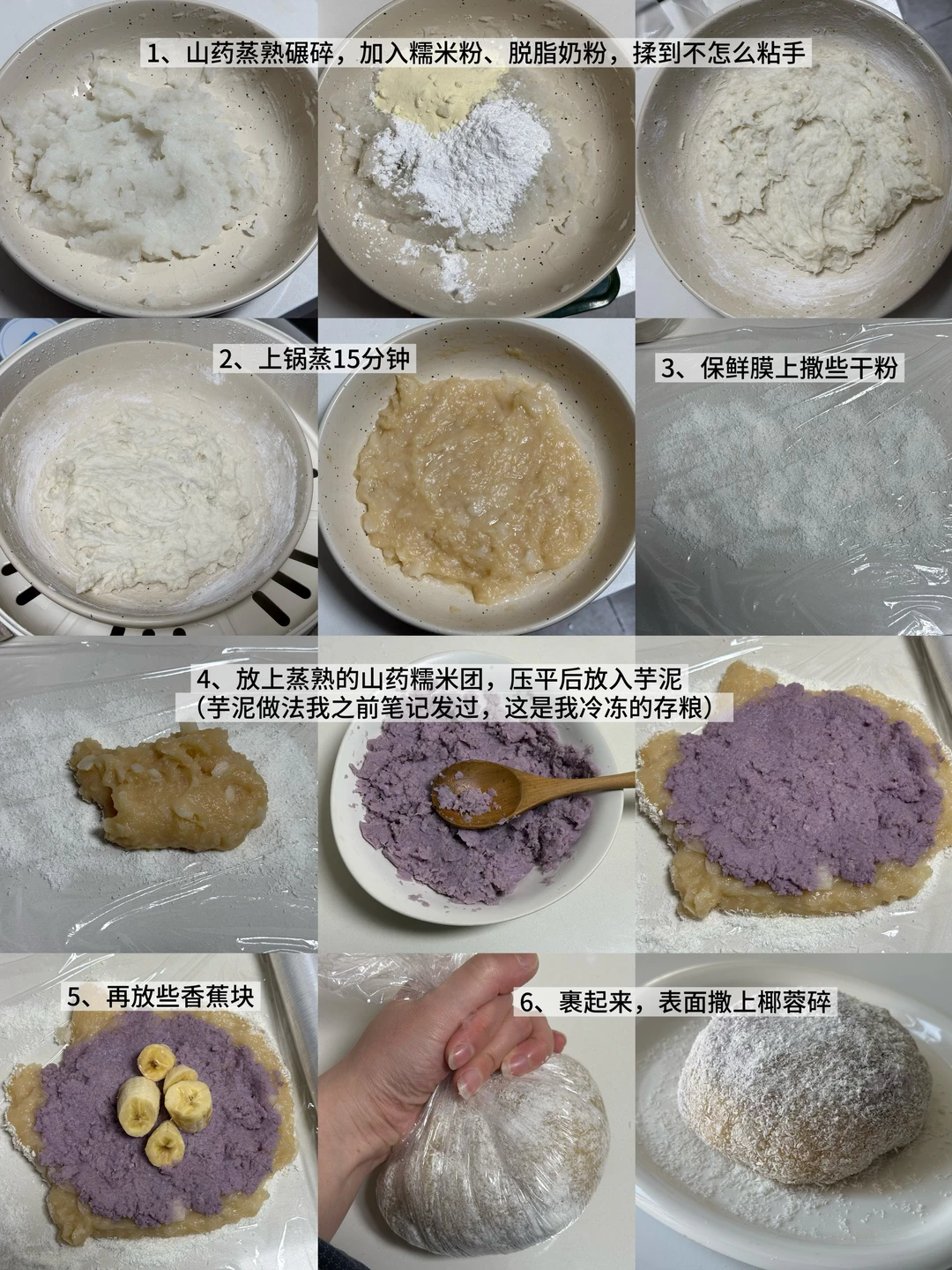 1、山药蒸熟碾碎，加入糯米粉、脱脂奶粉，揉到不怎么粘手

2、上锅蒸15分钟

3、保鲜膜上撒些干粉

4、放上蒸熟的山药糯米团，压平后放入芋泥
（芋泥做法我之前笔记发过，这是我冷冻的存粮）

5、再放些香蕉块

6、裹起来，表面撒上椰蓉碎