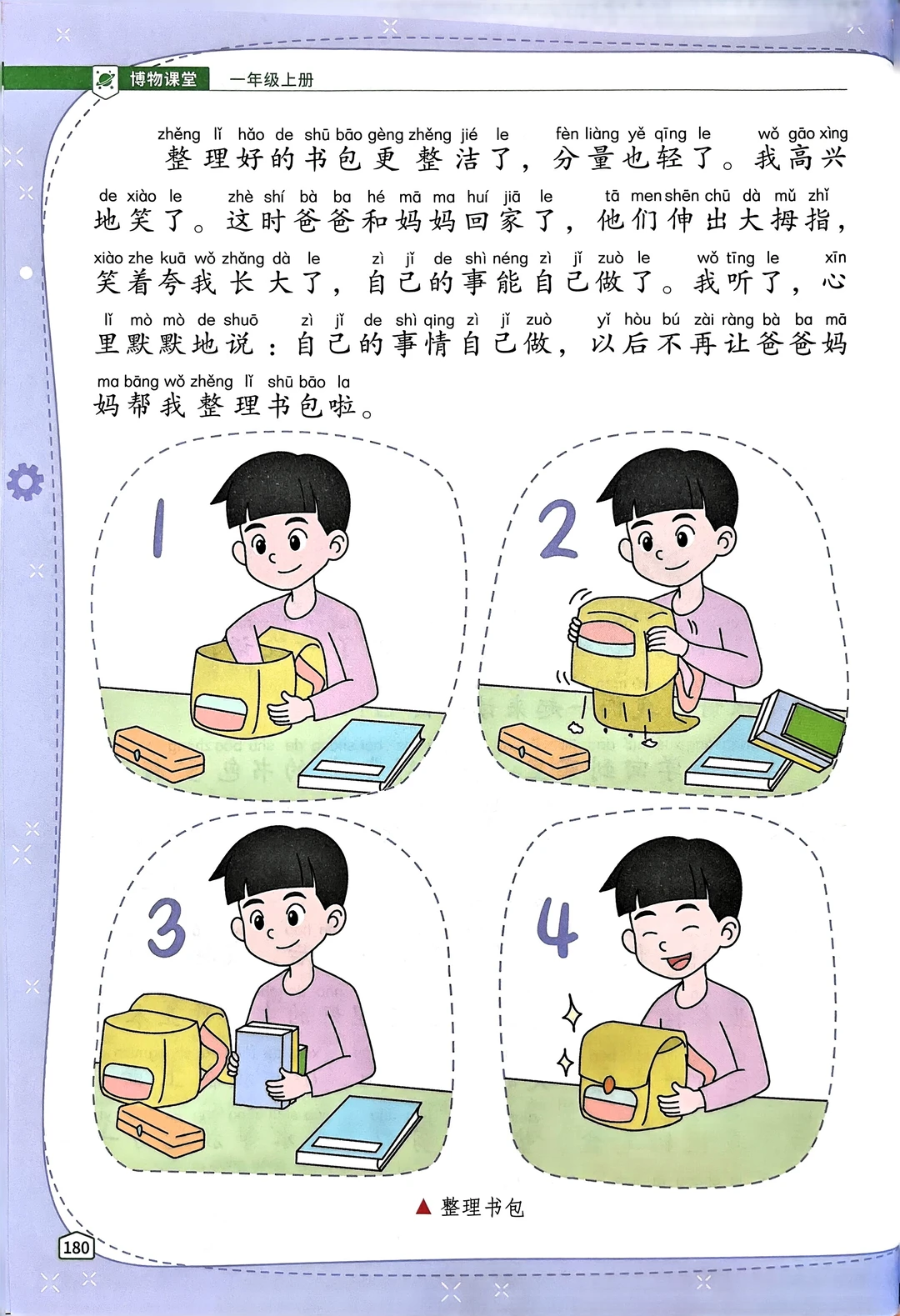 博物课堂 一年级上册

zhěng lǐ hǎo de shū bāo gèng zhěng jié le fèn liàng yě qīng le wǒ gāo xìng
整理好的书包更整洁了，分量也轻了。我高兴

de xiào le zhè shí bà ba hé mā ma huí jiā le tā men shēn chū dà mǔ zhǐ
地笑了。这时爸爸和妈妈回家了，他们伸出大拇指，

xiào zhe kuā wǒ zhǎng dà le zì jǐ de shì néng zì jǐ zuò le wǒ tīng le xīn
笑着夸我长大了，自己的事能自己做了。我听了，心

lǐ mò mò de shuō zì jǐ de shì qing zì jǐ zuò yǐ hòu bú zài ràng bà ba mā
里默默地说：自己的事情自己做，以后不再让爸爸妈

ma bāng wǒ zhěng lǐ shū bāo la
妈帮我整理书包啦。

1

2

3

4

▲ 整理书包

180