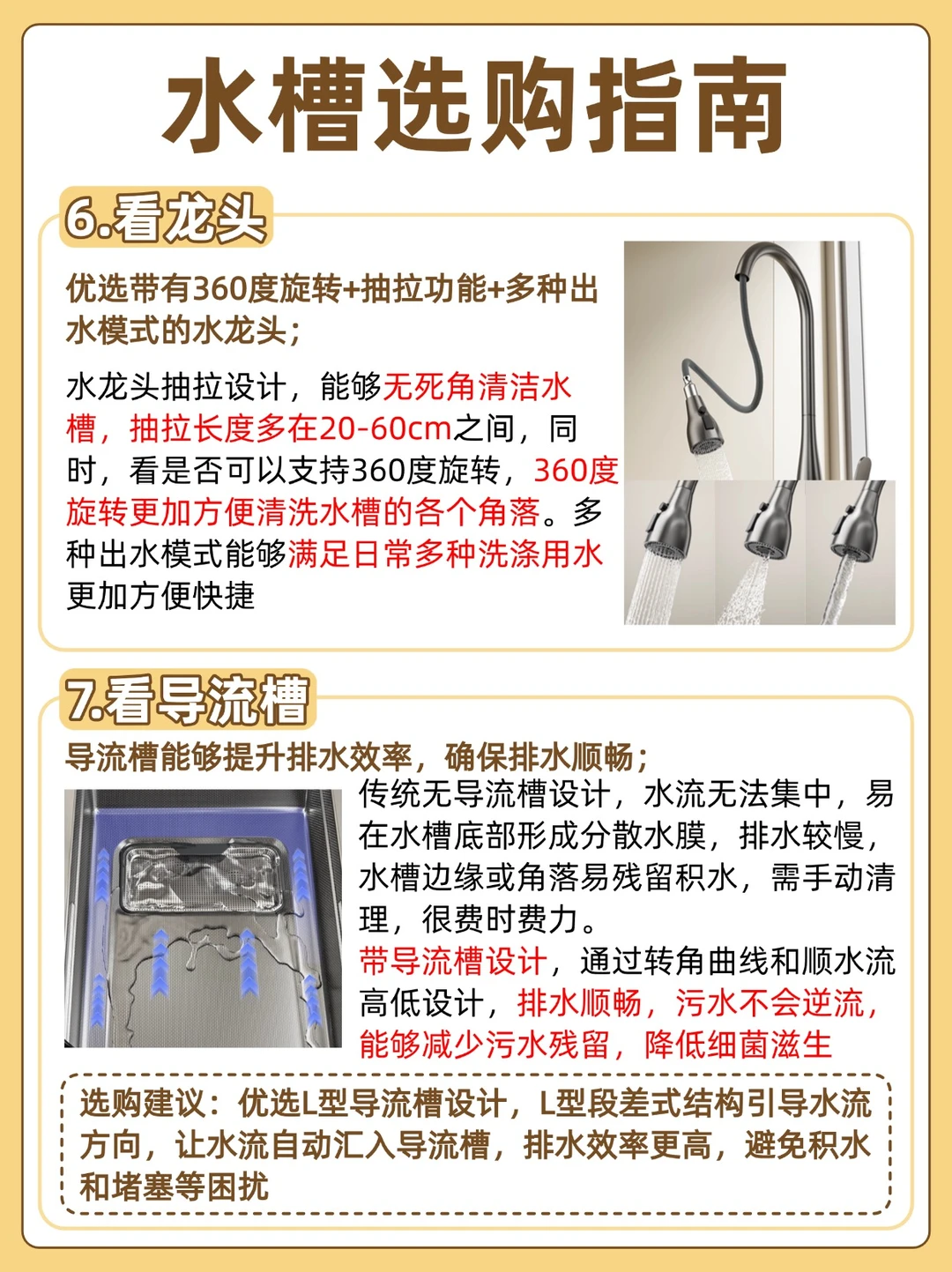 水槽选购指南

6.看龙头

优选带有360度旋转+抽拉功能+多种出水模式的水龙头；

水龙头抽拉设计，能够无死角清洁水槽，抽拉长度多在20-60cm之间，同时，看是否可以支持360度旋转，360度旋转更加方便清洗水槽的各个角落。多种出水模式能够满足日常多种洗涤用水更加方便快捷

7.看导流槽

导流槽能够提升排水效率，确保排水顺畅；

传统无导流槽设计，水流无法集中，易在水槽底部形成分散水膜，排水较慢，水槽边缘或角落易残留积水，需手动清理，很费时费力。

带导流槽设计，通过转角曲线和顺水流高低设计，排水顺畅，污水不会逆流，能够减少污水残留，降低细菌滋生

选购建议：优选L型导流槽设计，L型段差式结构引导水流方向，让水流自动汇入导流槽，排水效率更高，避免积水和堵塞等困扰