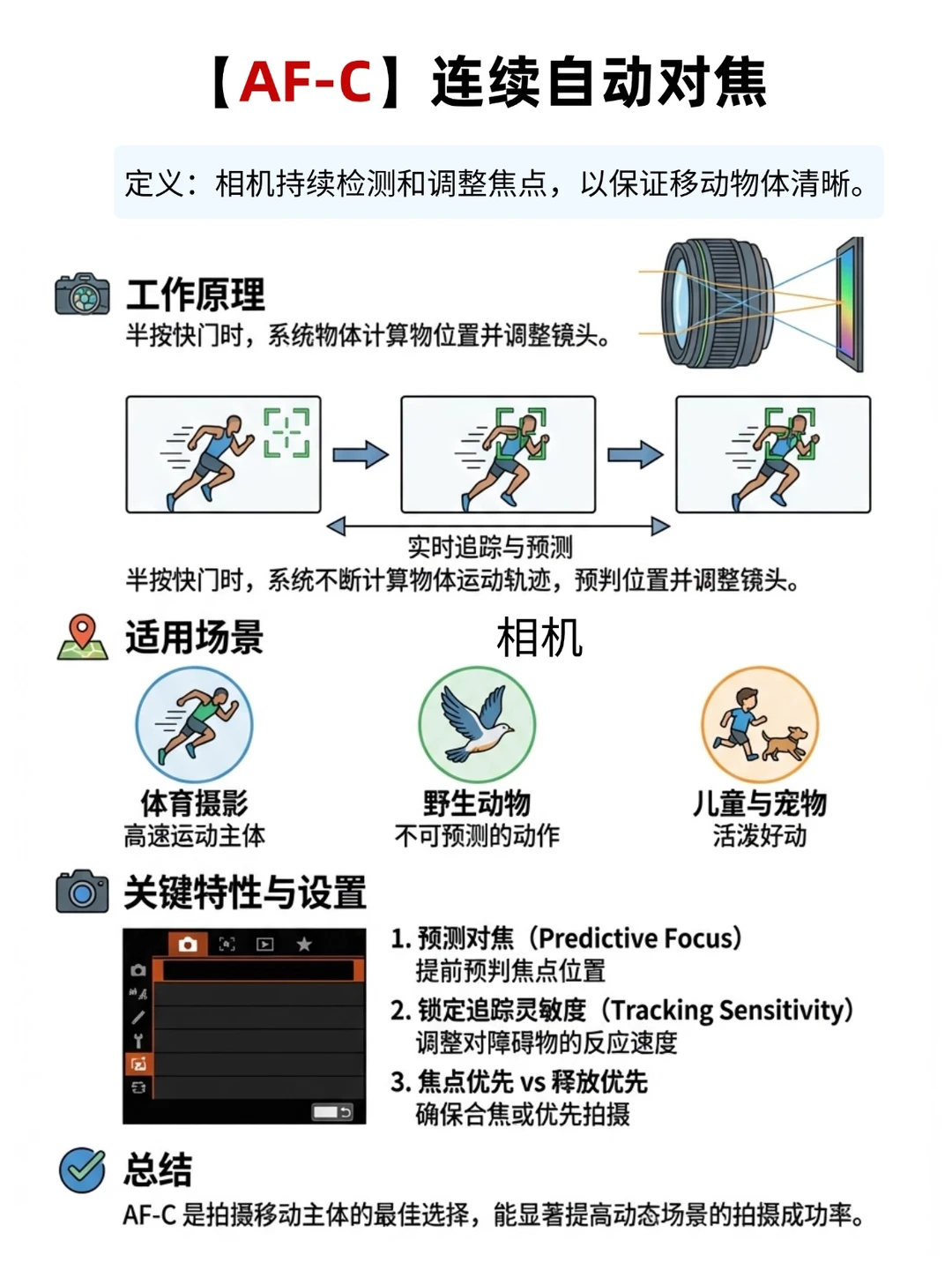 【AF-C】连续自动对焦

定义：相机持续检测和调整焦点，以保证移动物体清晰。

工作原理
半按快门时，系统物体计算物位置并调整镜头。

实时追踪与预测
半按快门时，系统不断计算物体运动轨迹，预判位置并调整镜头。

适用场景
相机

体育摄影
高速运动主体

野生动物
不可预测的动作

儿童与宠物
活泼好动

关键特性与设置

1. 预测对焦（Predictive Focus）
提前预判焦点位置

2. 锁定追踪灵敏度（Tracking Sensitivity）
调整对障碍物的反应速度

3. 焦点优先 vs 释放优先
确保合焦或优先拍摄

总结
AF-C 是拍摄移动主体的最佳选择，能显著提高动态场景的拍摄成功率。